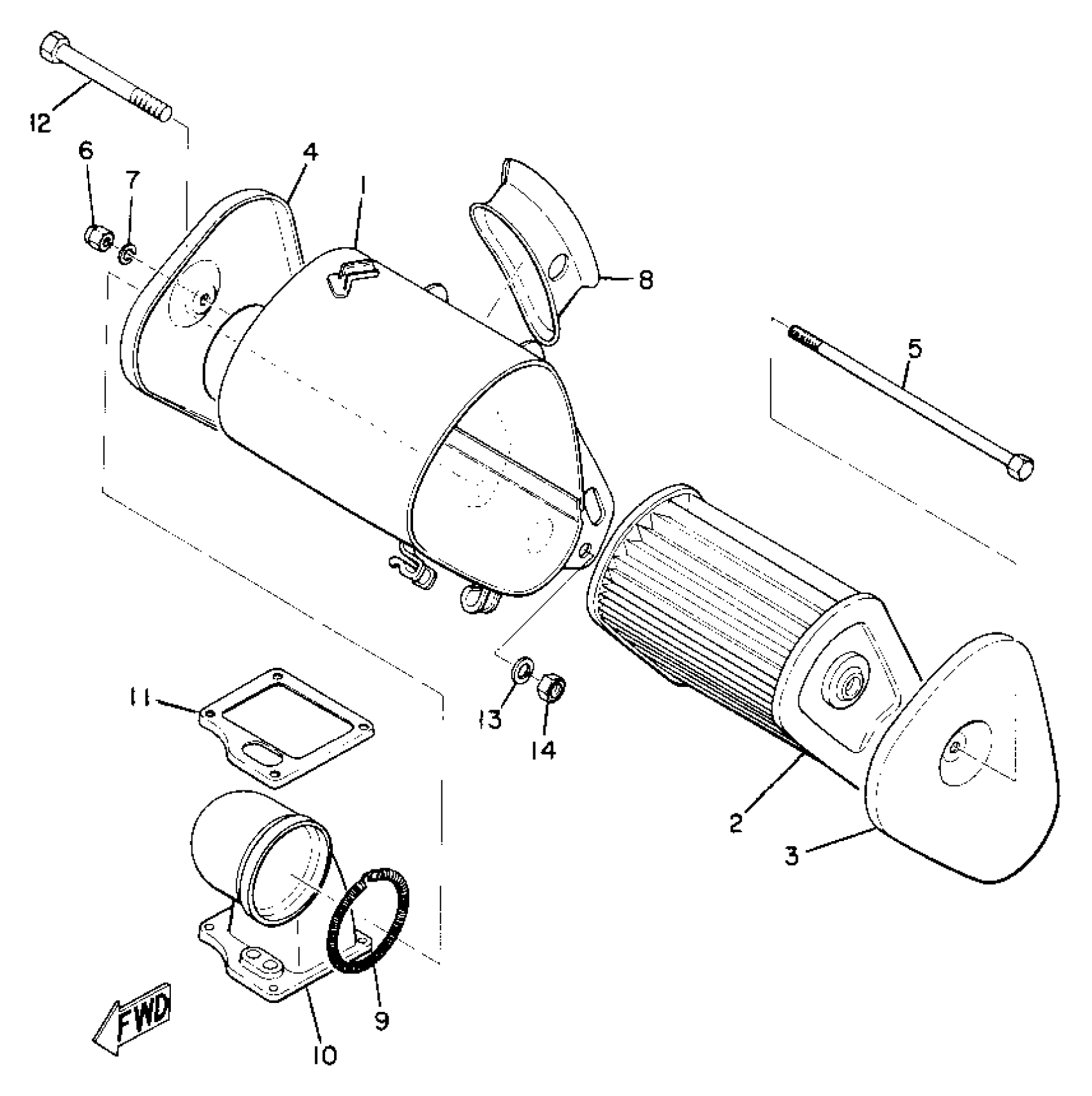 12
6
7
4
1
8
5
11
13
14
2
3
9
10
FWD