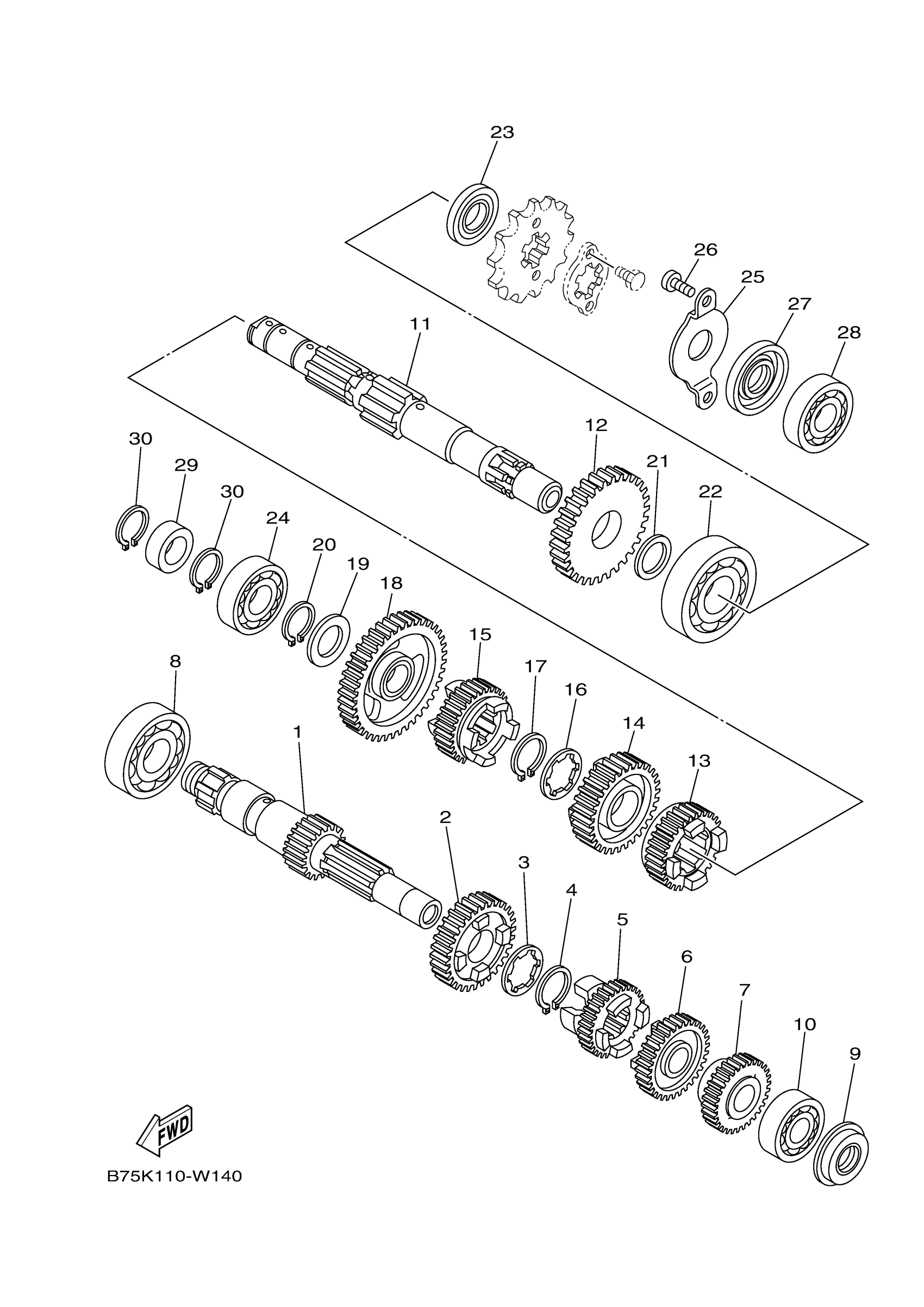 23
26
25
27
28
11
12
21
22
30
29
30
24
20
19
18
15
17
16
14
13
8
1
2
3
4
5
6
7
10
9
FWD
B75K110-W140