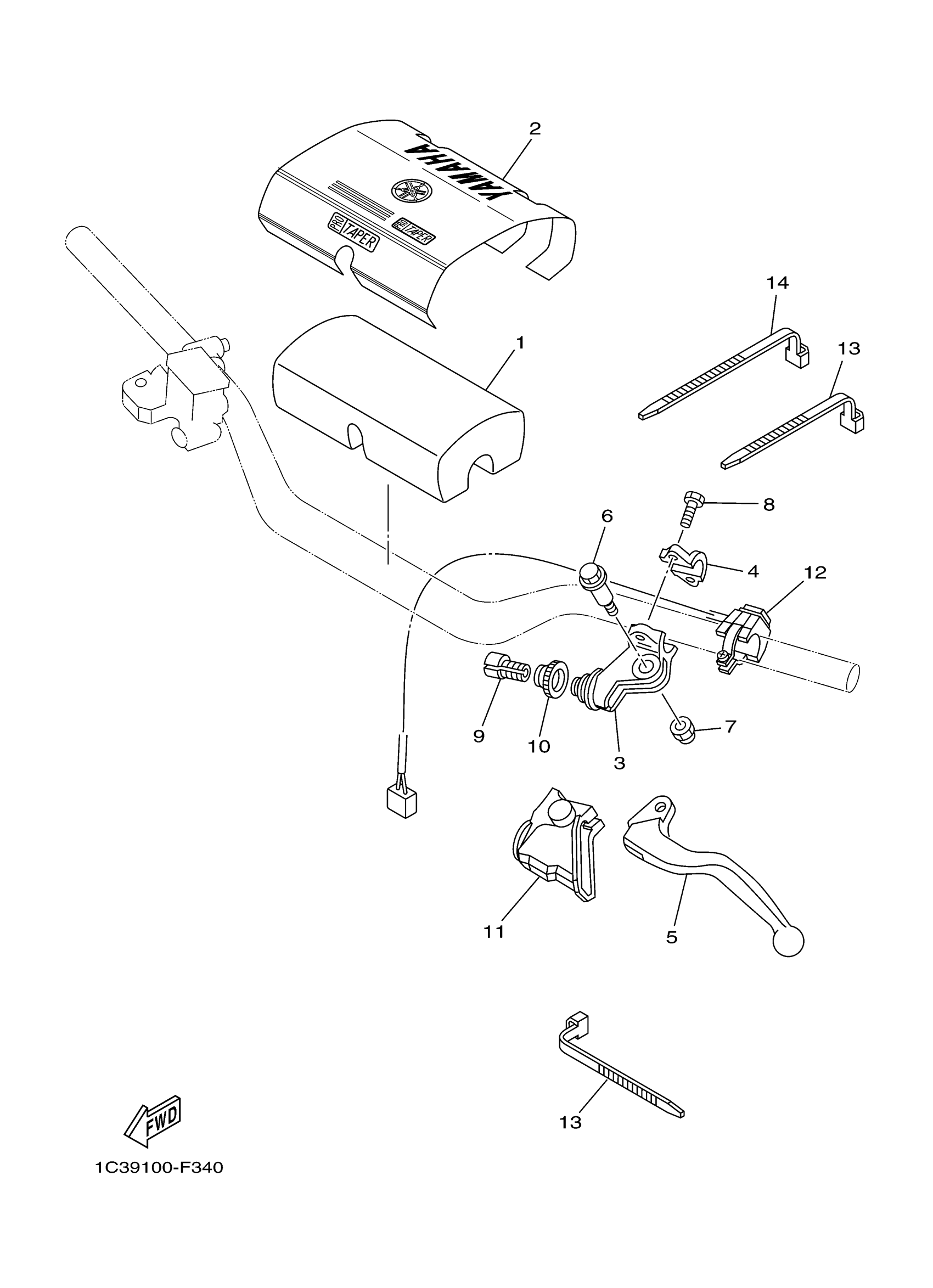 2
YAMAHA
PRO TAPER
PRO TAPER
14
13
1
8
6
4
12
9
10
3
7
11
5
13
FWD
1C39100-F340