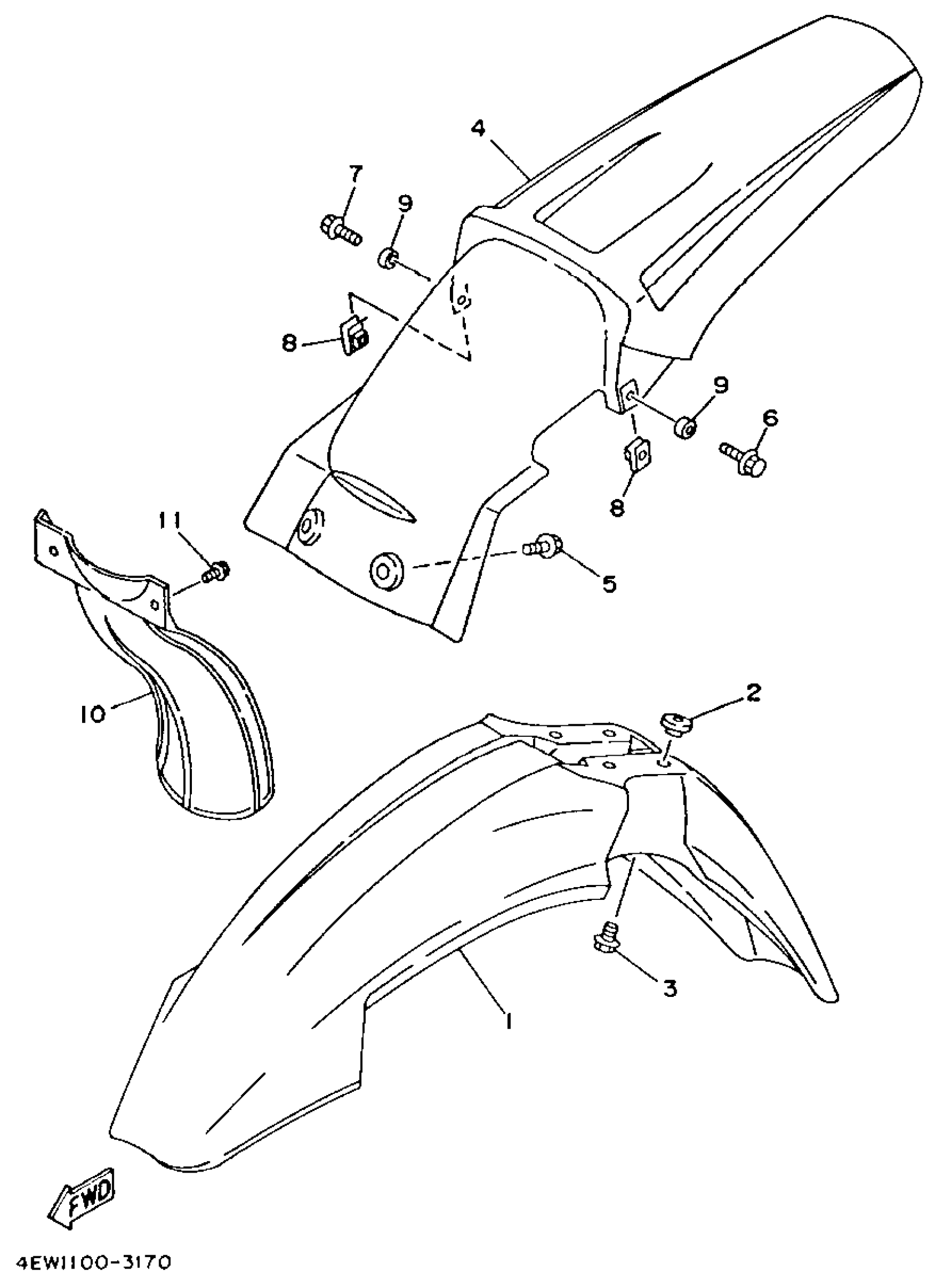 4
7
9
8
9
6
8
11
5
10
2
3
1
FWD
4EW1100-3170