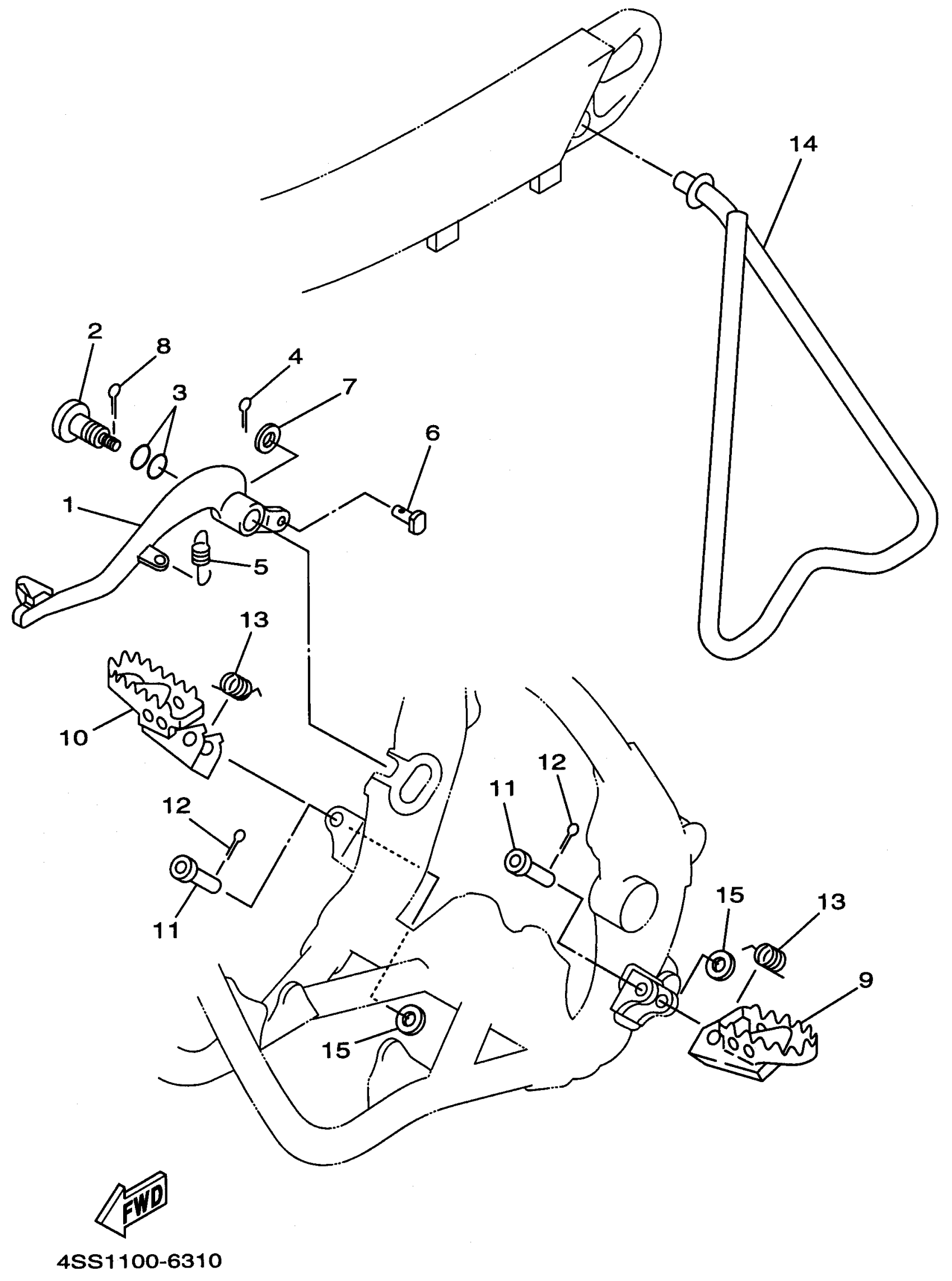 14
2
8
4
3
7
6
1
5
13
10
12
11
12
11
15
13
9
15
FWD
4SS1100-6310