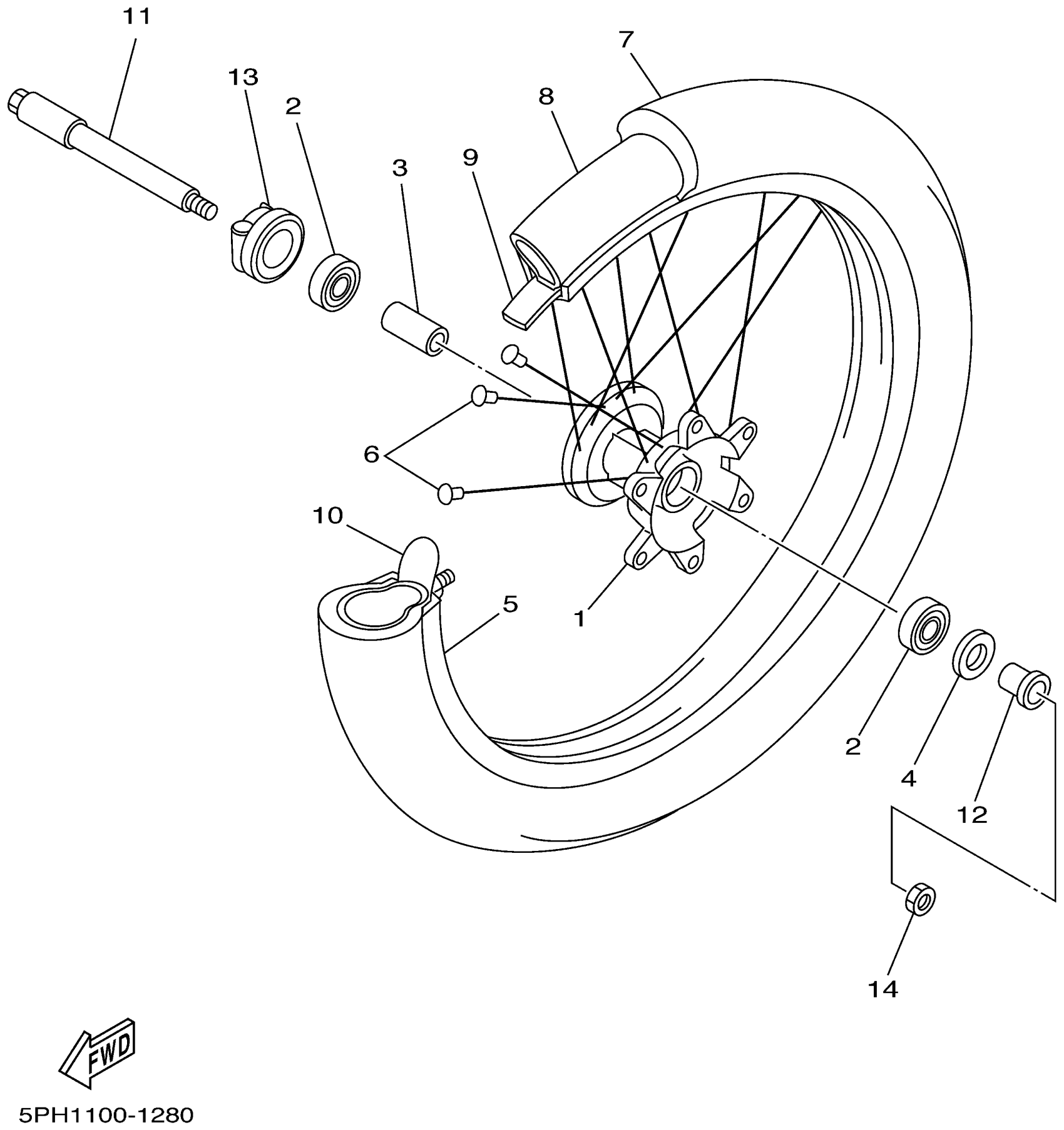 11
7
13
8
2
3
9
6
10
5
1
2
4
12
14
FWD
5PH1100-1280