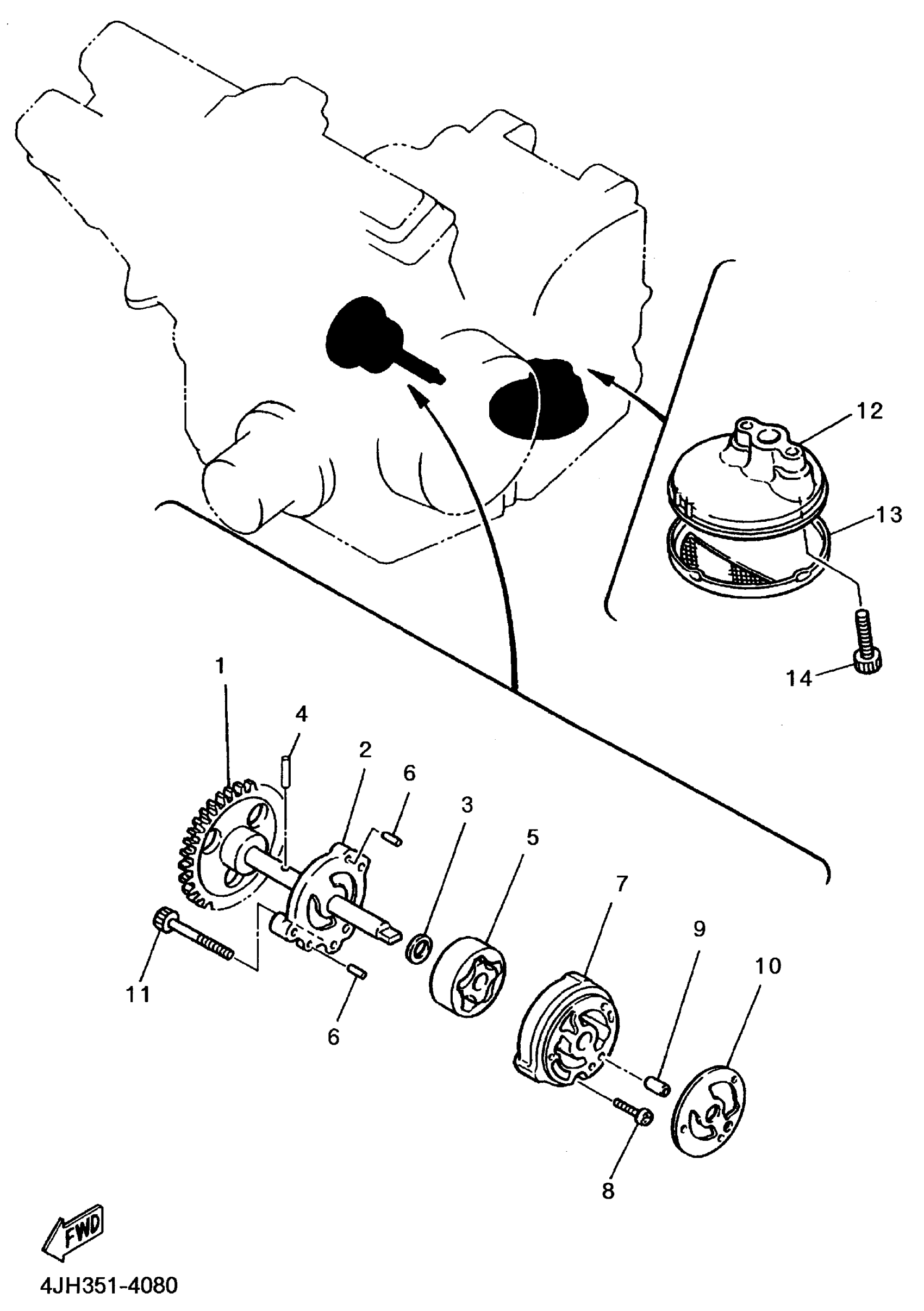 12
13
14
1
4
2
6
3
5
7
9
10
11
6
8
FWD
4JH351-4080