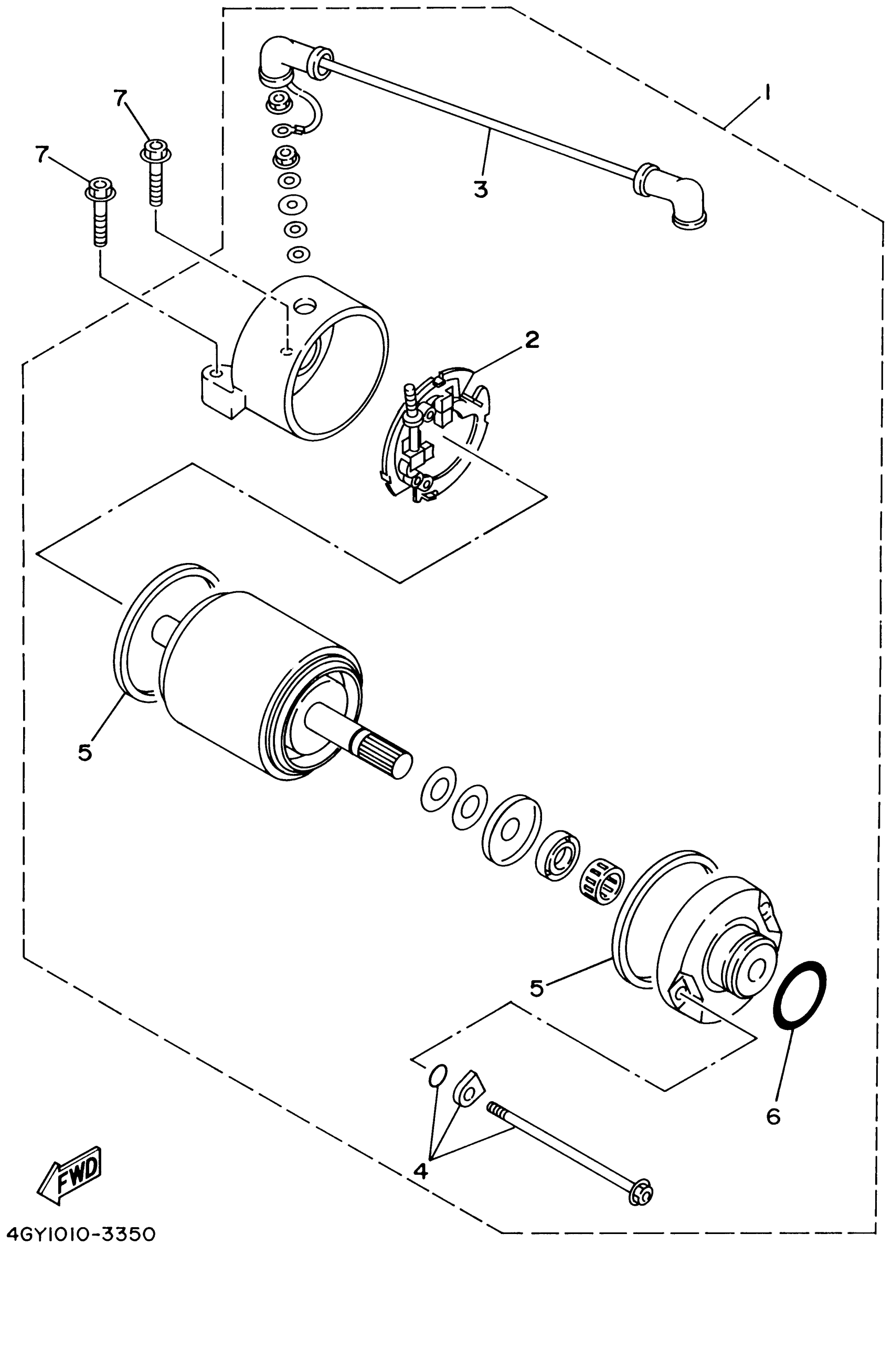 7
7
1
3
2
5
5
6
4
FWD
4GY1010-3350