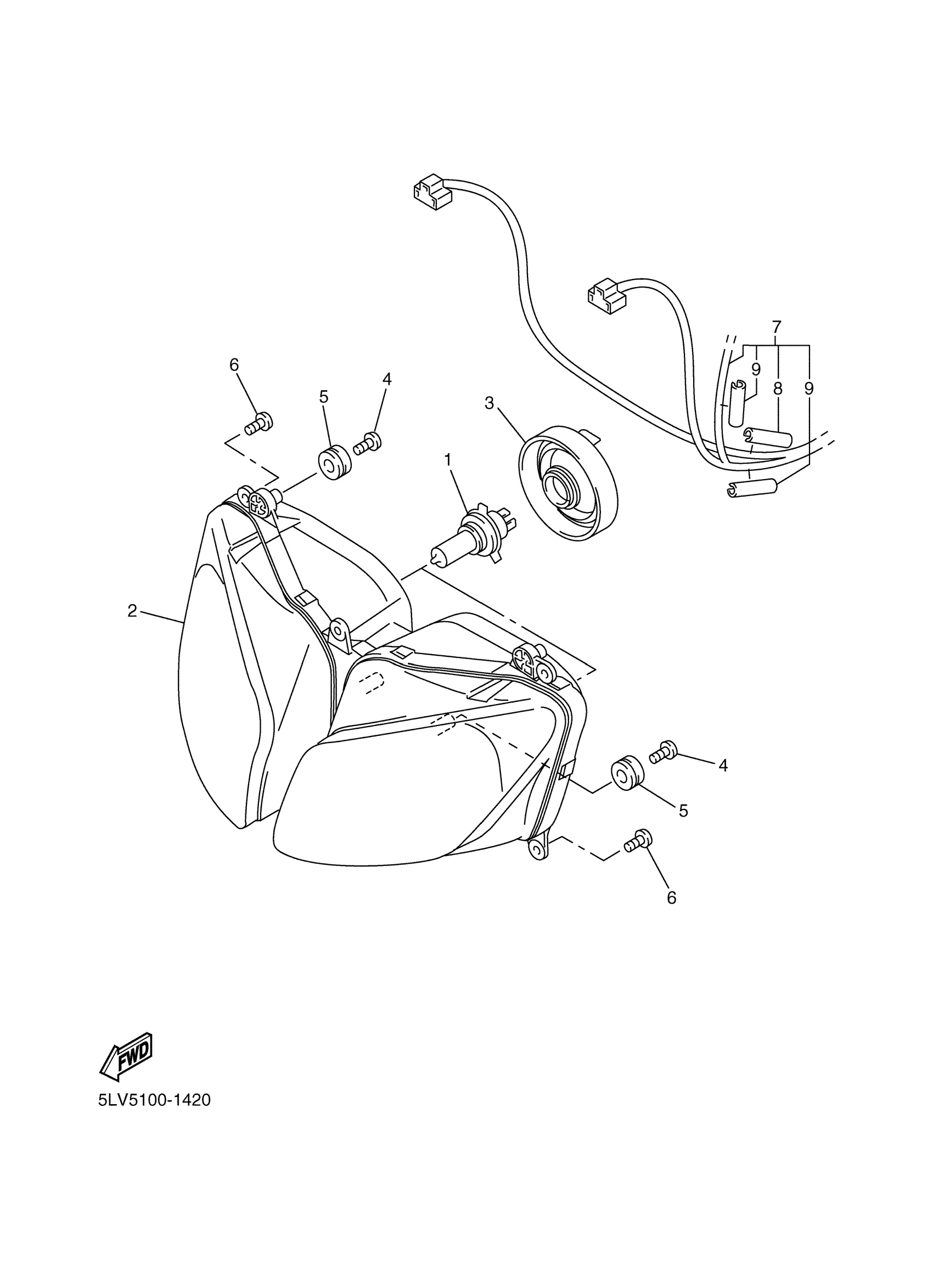 7
9
8
9
6
5
4
3
1
2
4
5
6
FWD
5LV5100-1420