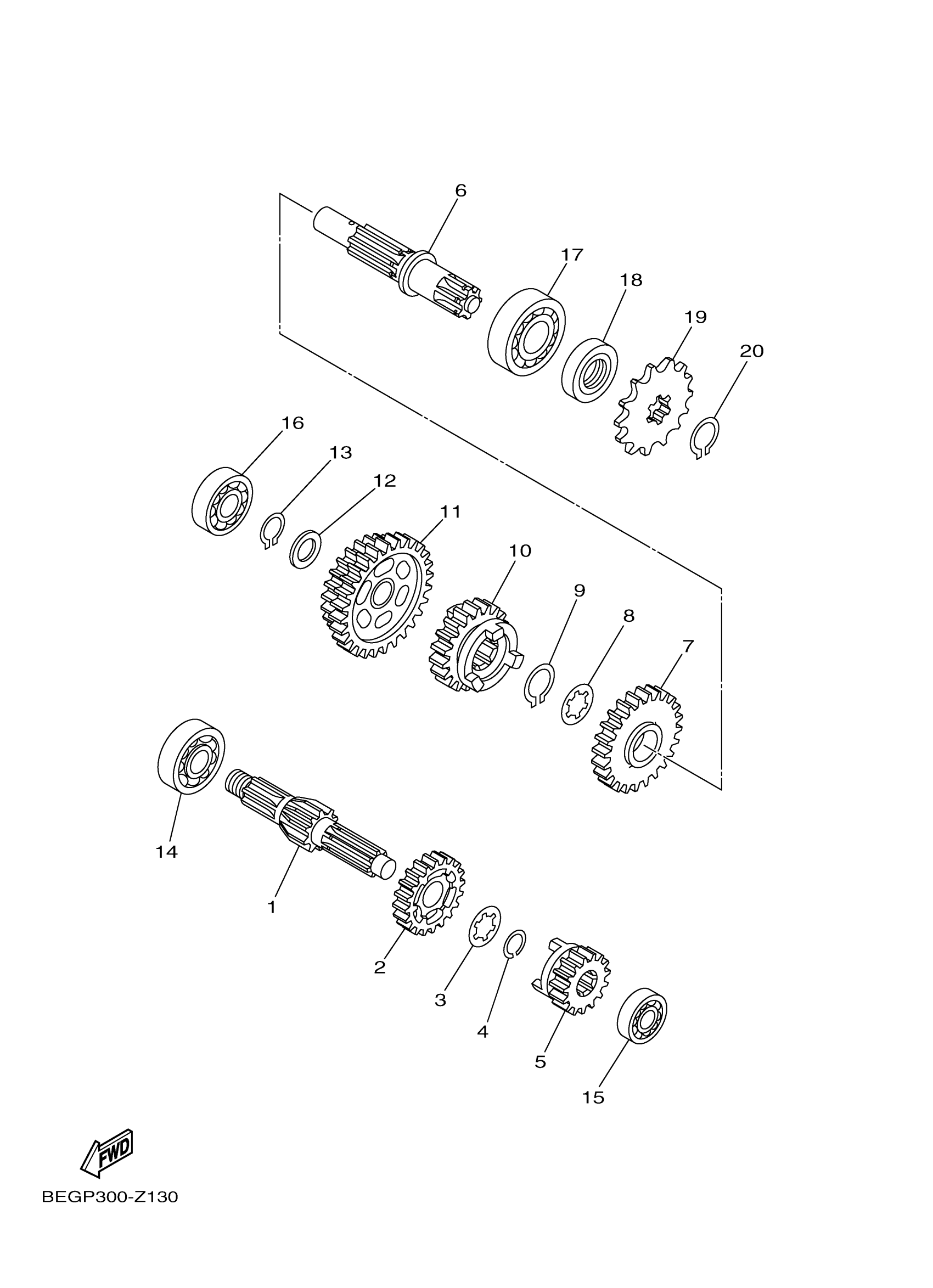 6
17
18
19
20
16
13
12
11
10
9
8
7
14
1
2
3
4
5
15
FWD
BEGP300-Z130