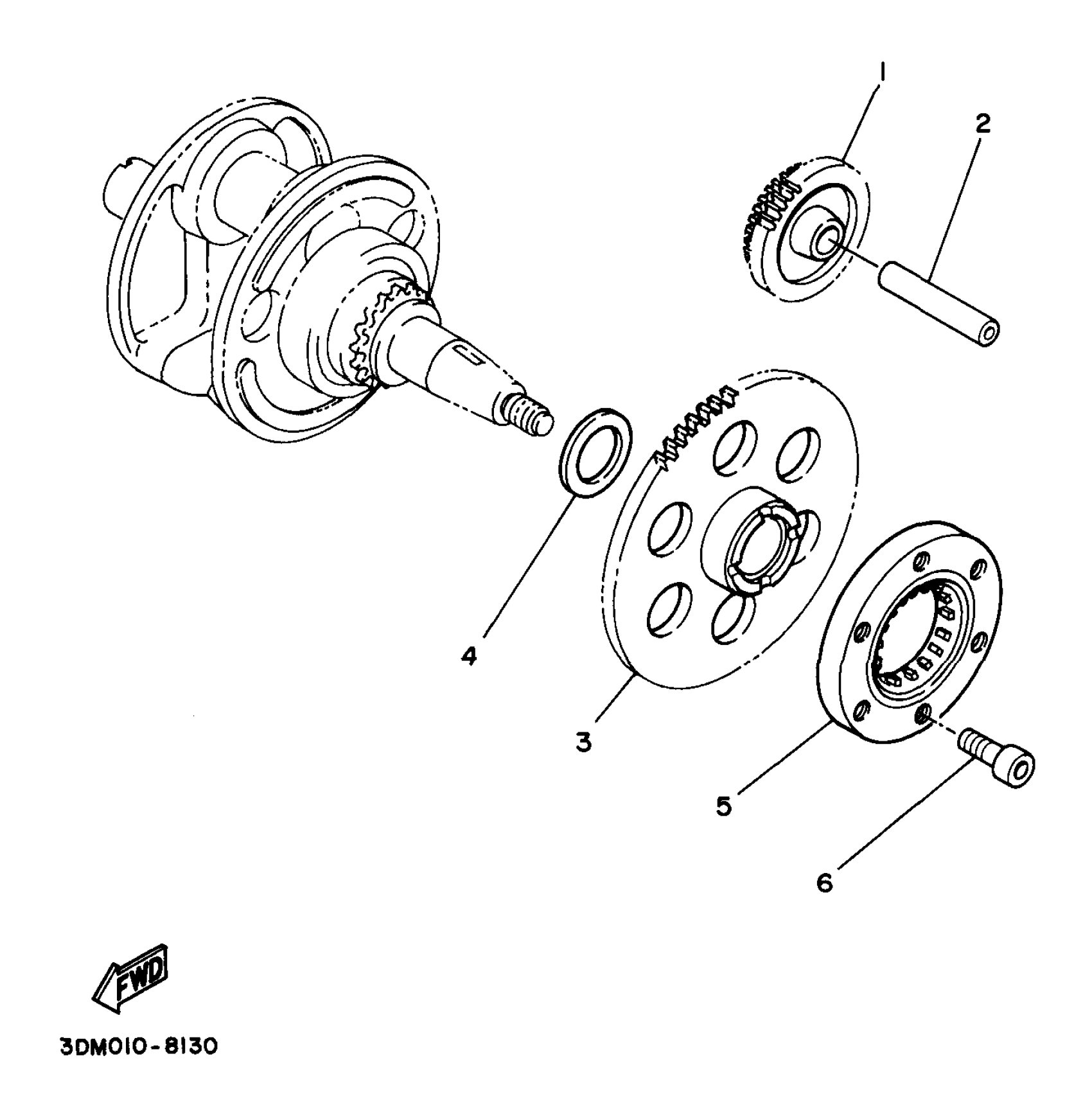 1
2
4
3
5
6
FWD
3DM010-8130