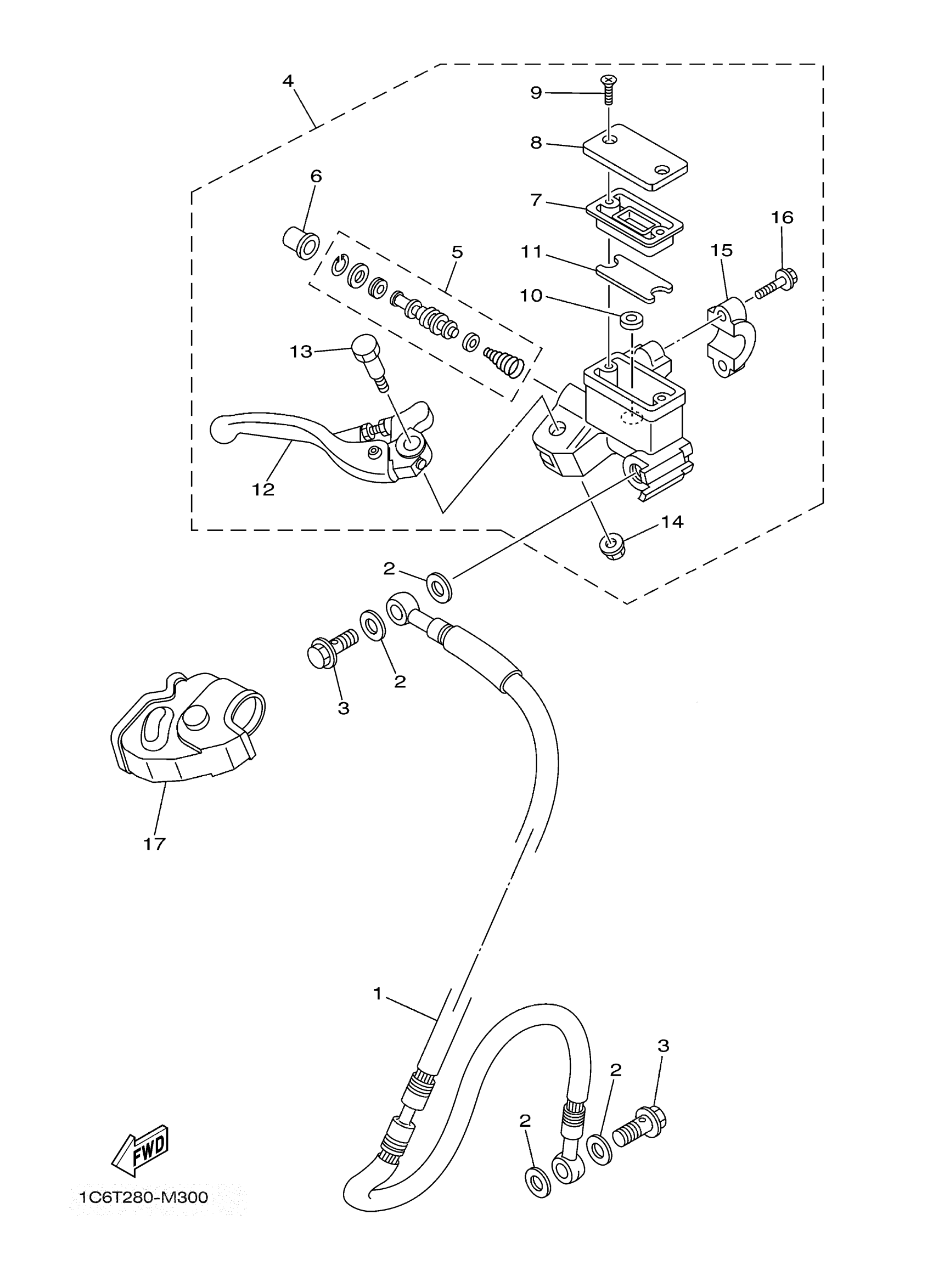 4
9
8
6
7
16
5
11
15
10
13
12
14
2
2
3
17
1
3
2
2
FWD
1C6T280-M300