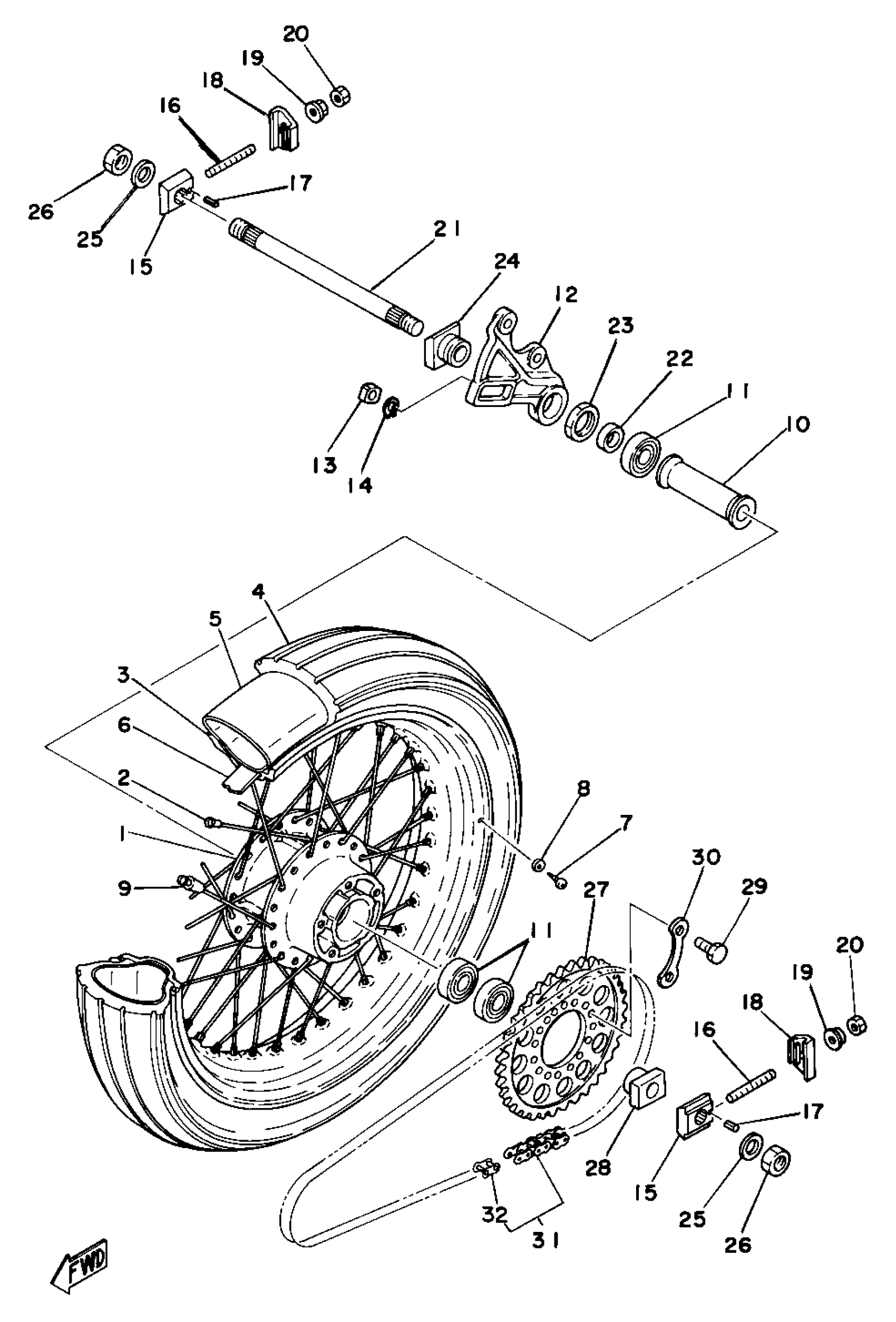 20
19
18
16
17
26
25
15
21
24
12
23
22
11
10
13
14
4
5
3
6
2
1
9
8
7
30
29
27
11
20
19
18
16
17
28
15
25
26
32
31
FWD