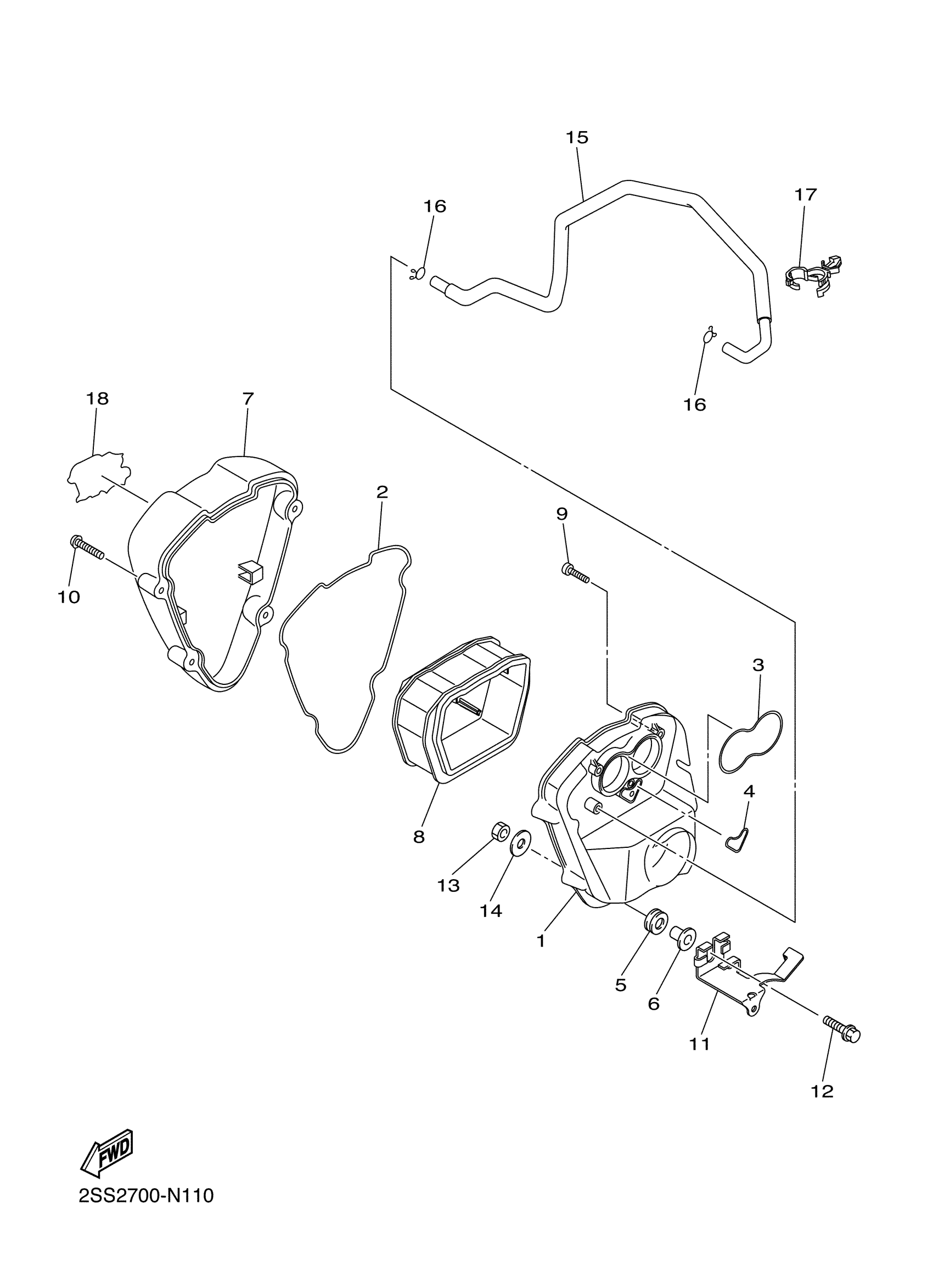 15
16
17
16
18
7
2
9
10
3
4
8
13
14
1
5
6
11
12
FWD
2SS2700-N110