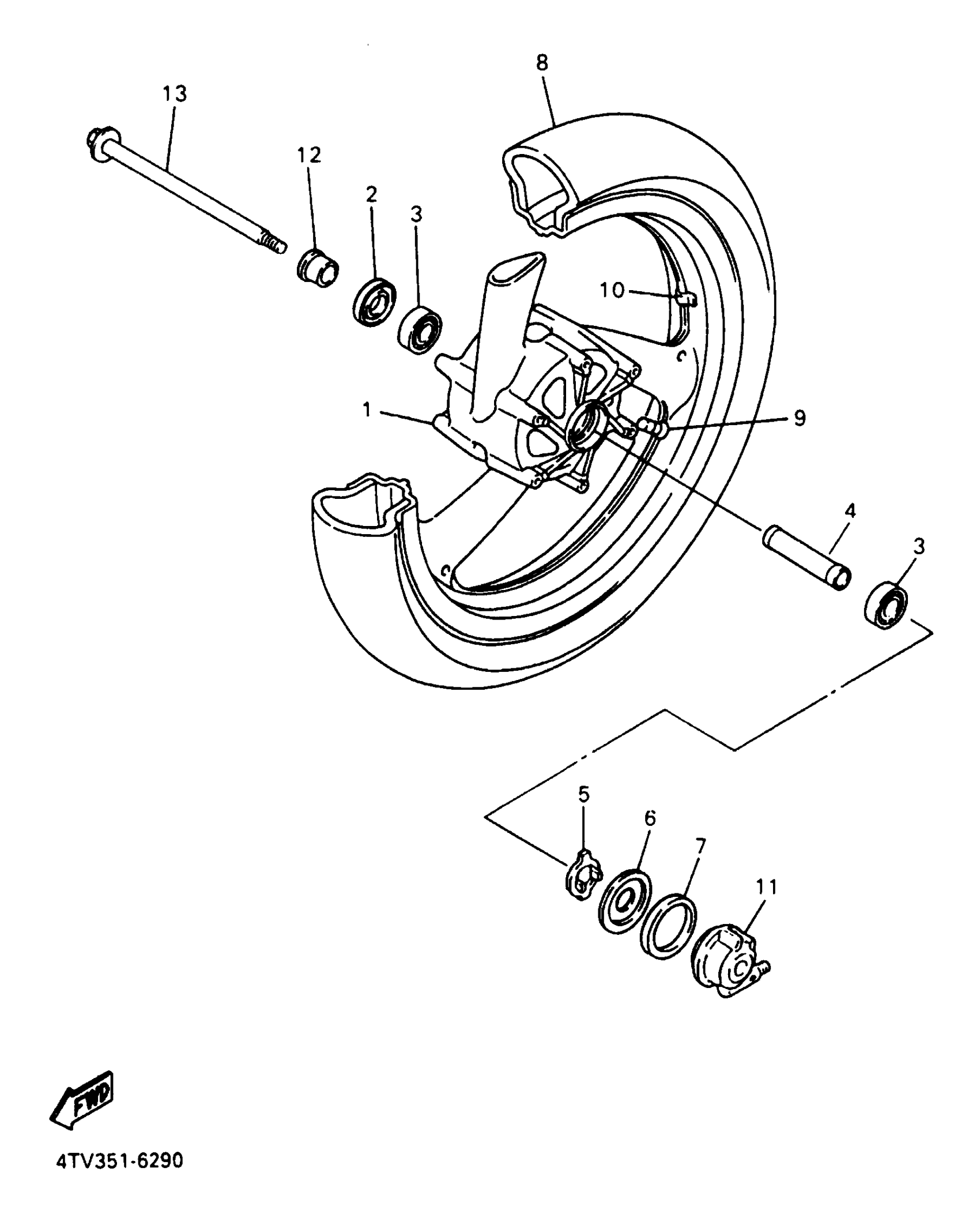 8
13
12
2
3
10
1
9
4
3
5
6
7
11
FWD
4TV351-6290