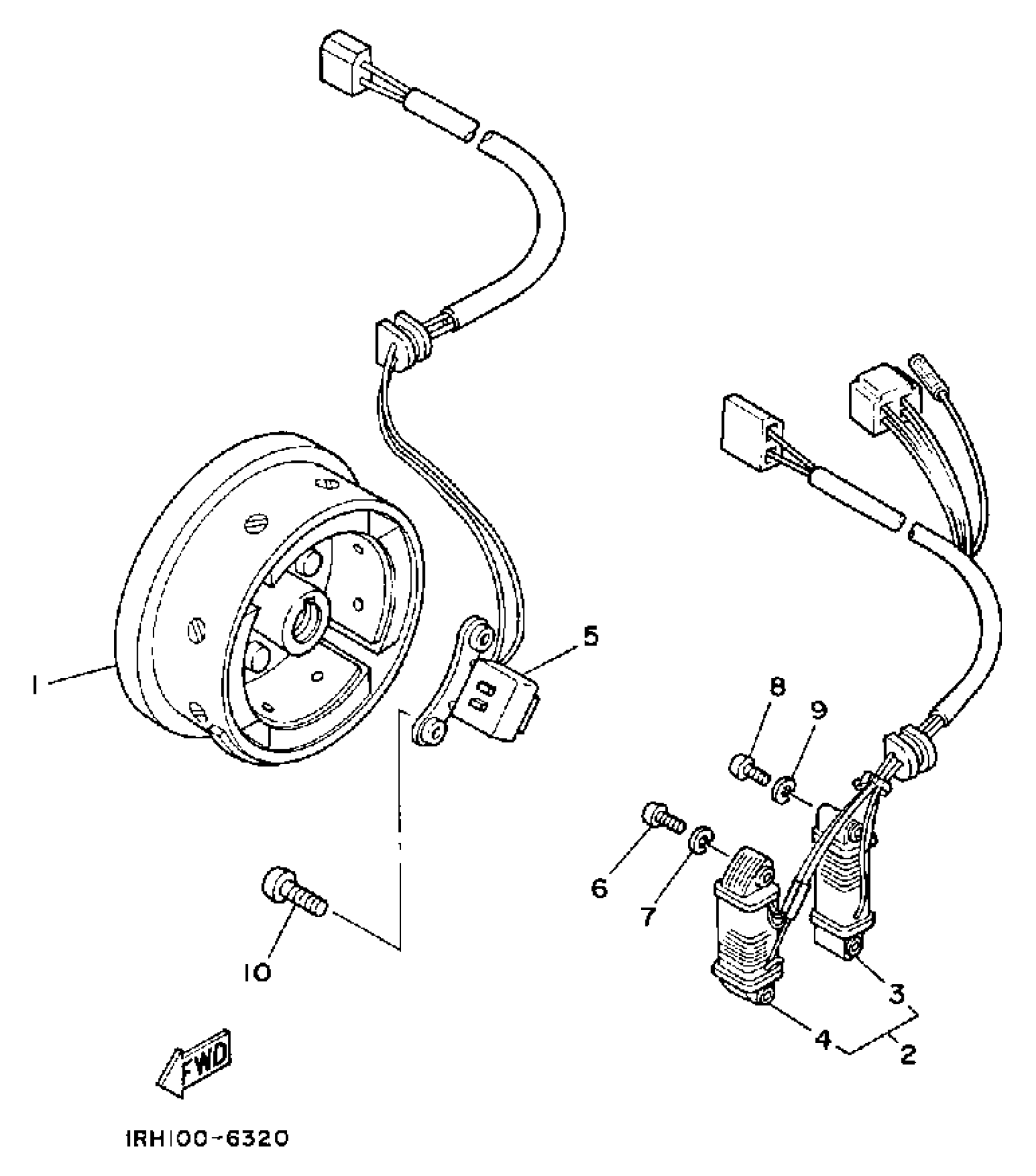 5
1
8
9
6
7
10
3
4
2
FWD
1RH100-6320