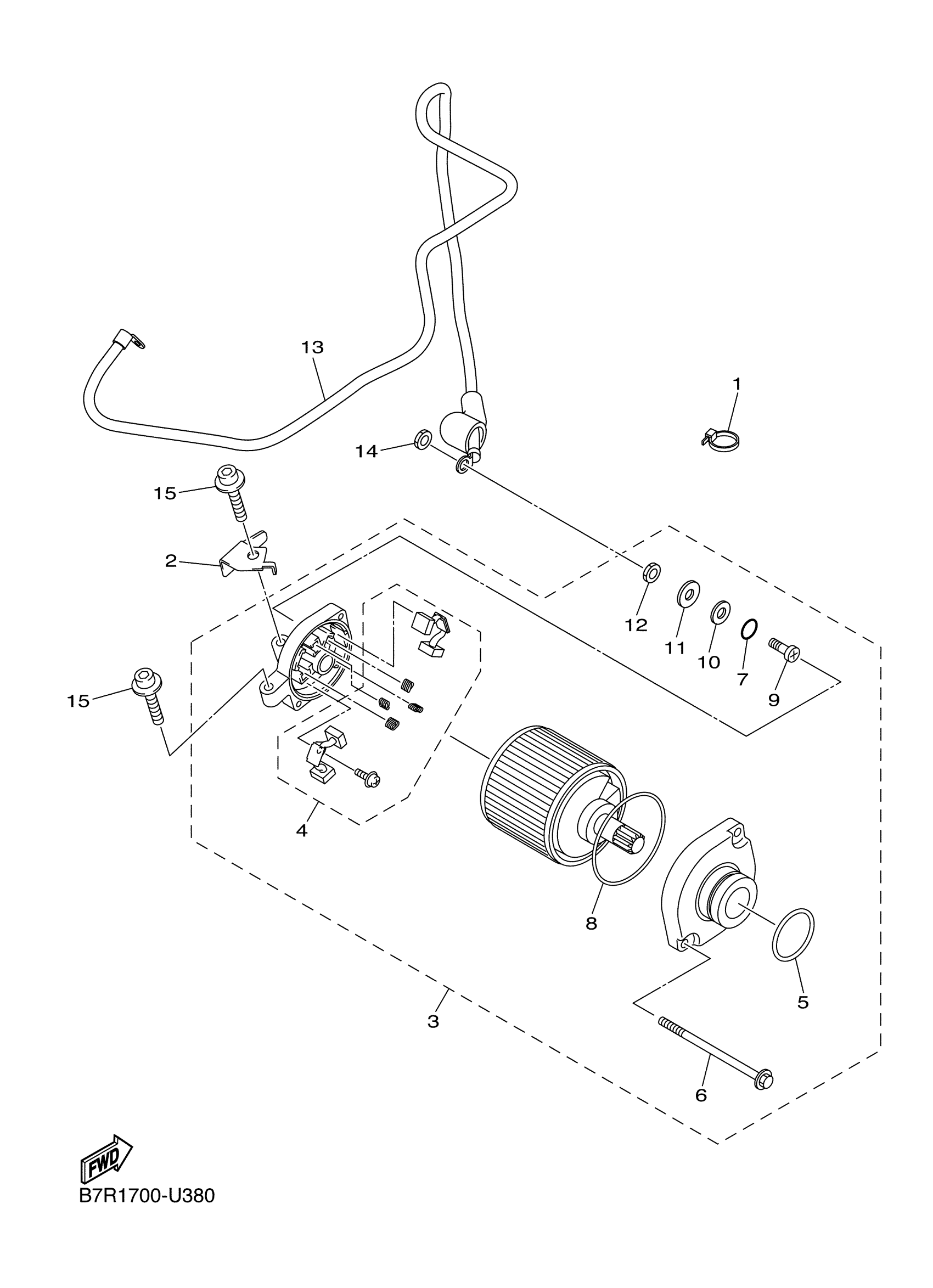 13

1

14

15

2

12

11

10

7

9

15

4

8

5

3

6

FWD

B7R1700-U380