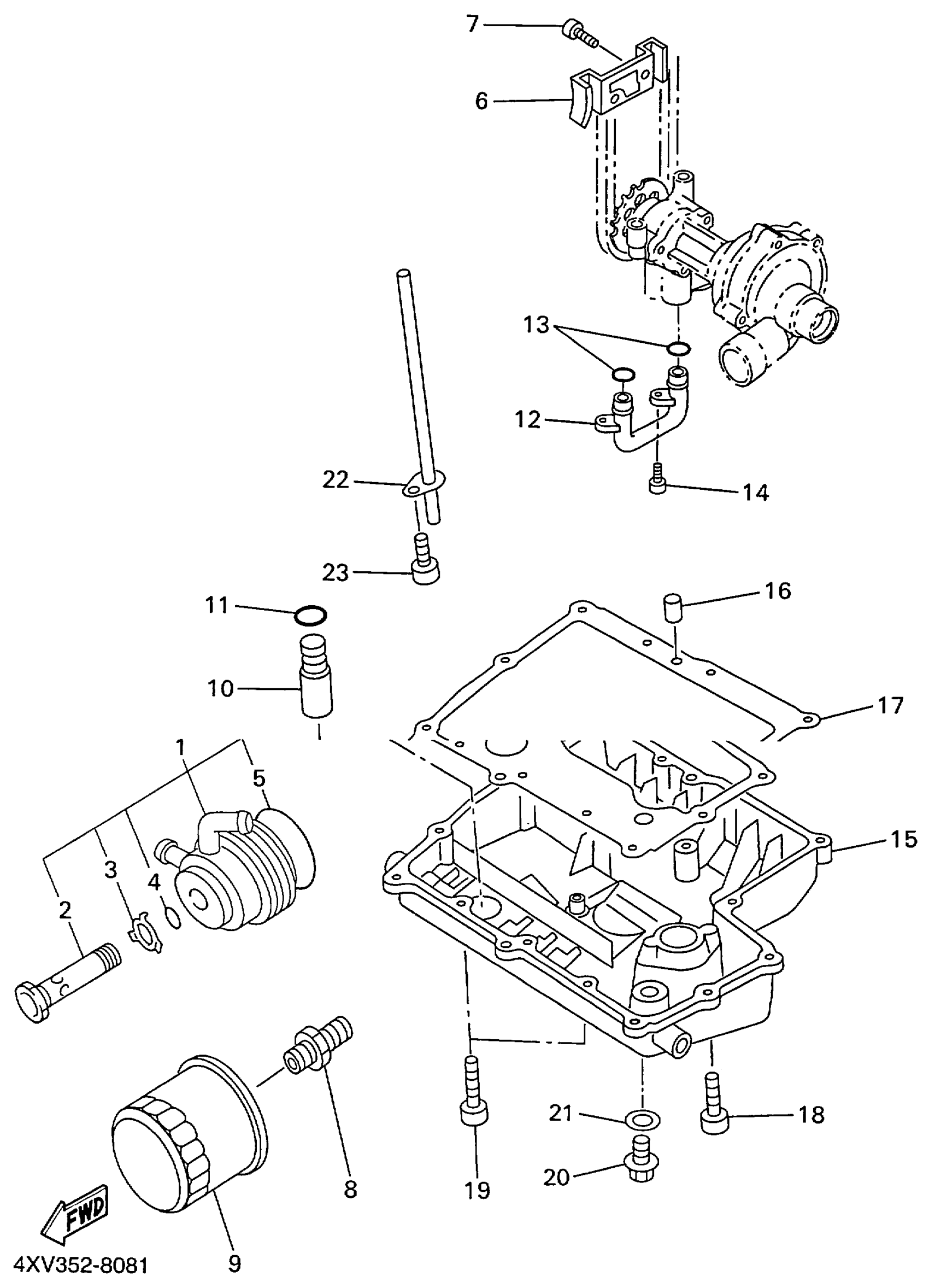 7
6
13
12
14
22
23
11
16
10
17
1
5
15
3
4
2
21
18
8
19
20
FWD
9
4XV352-8081