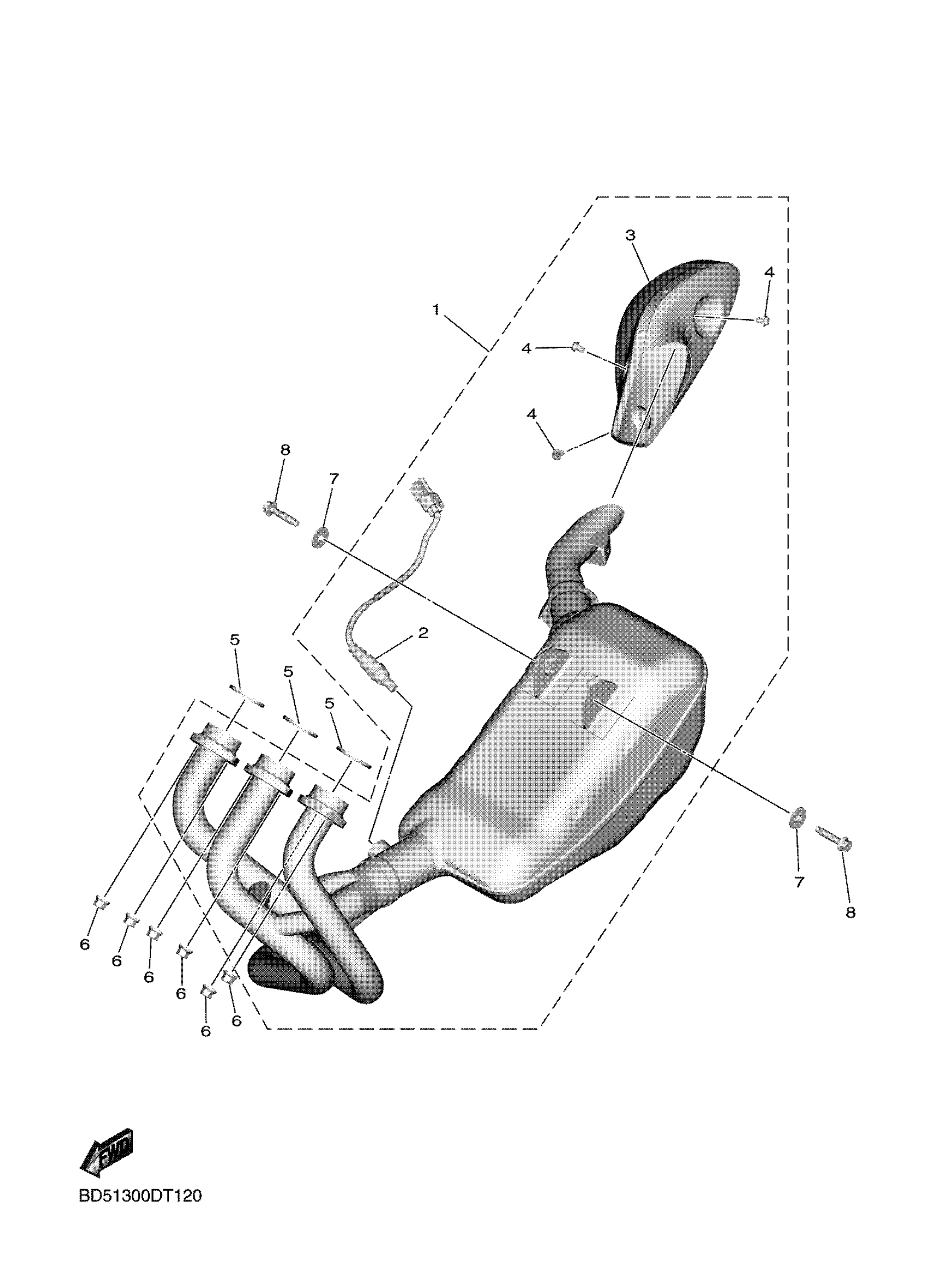 3
4
1
4
4
8
7
2
5
5
5
7
8
6
6
6
6
6
6
FWD
BD51300DT120