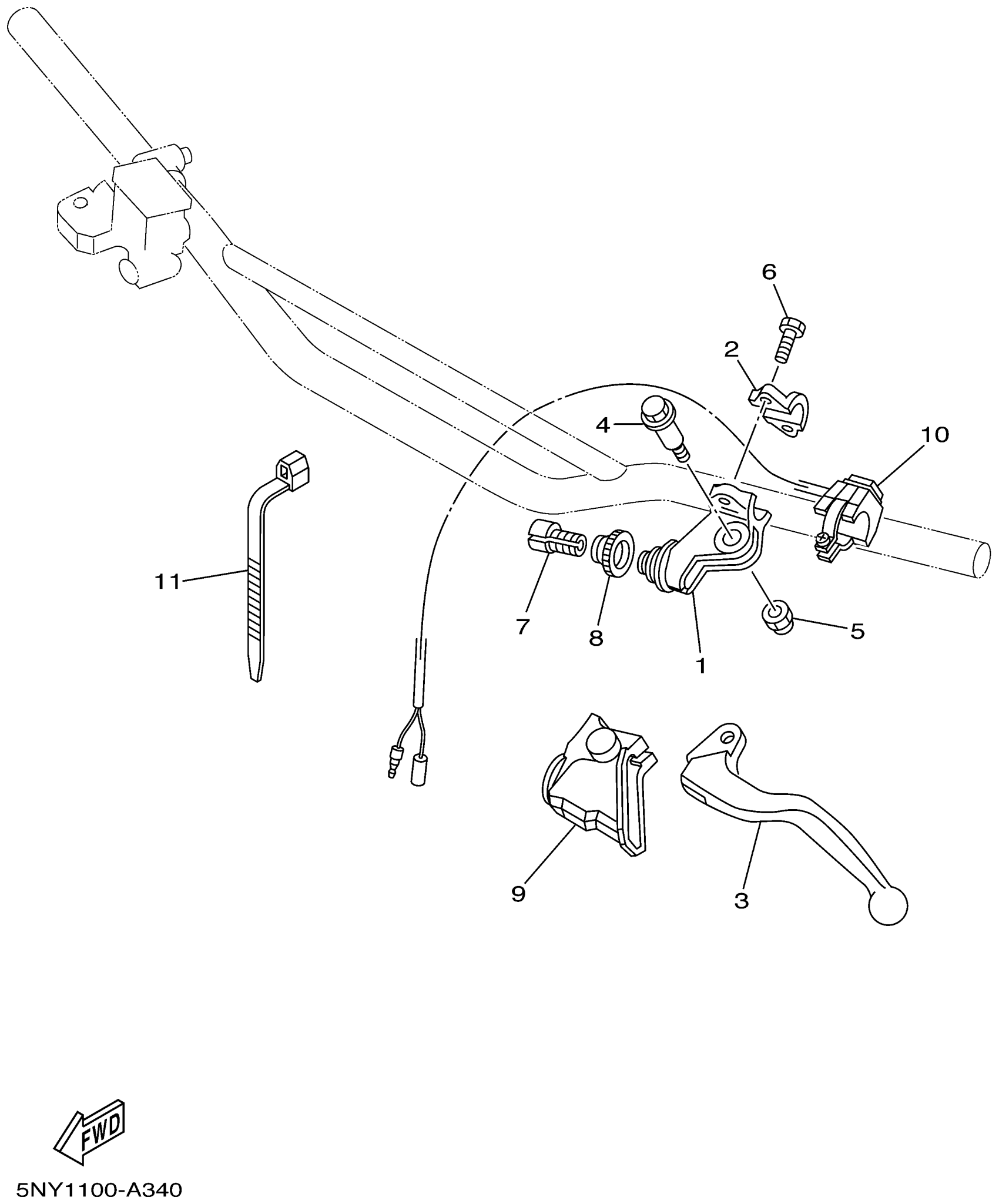 6
2
4
10
11
7
8
1
5
9
3
FWD
5NY1100-A340