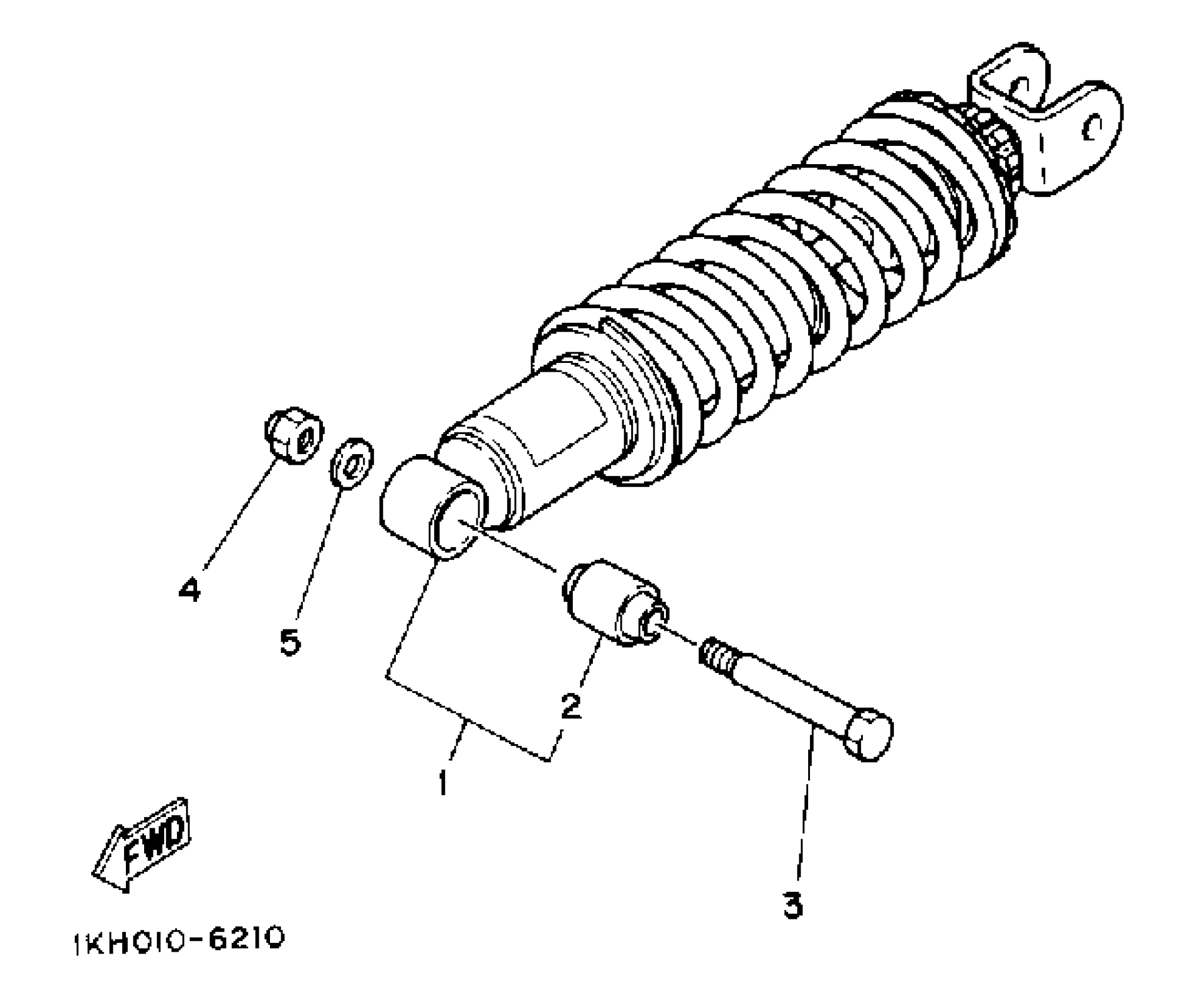 4
5
2
1
3
FWD
1KH010-6210