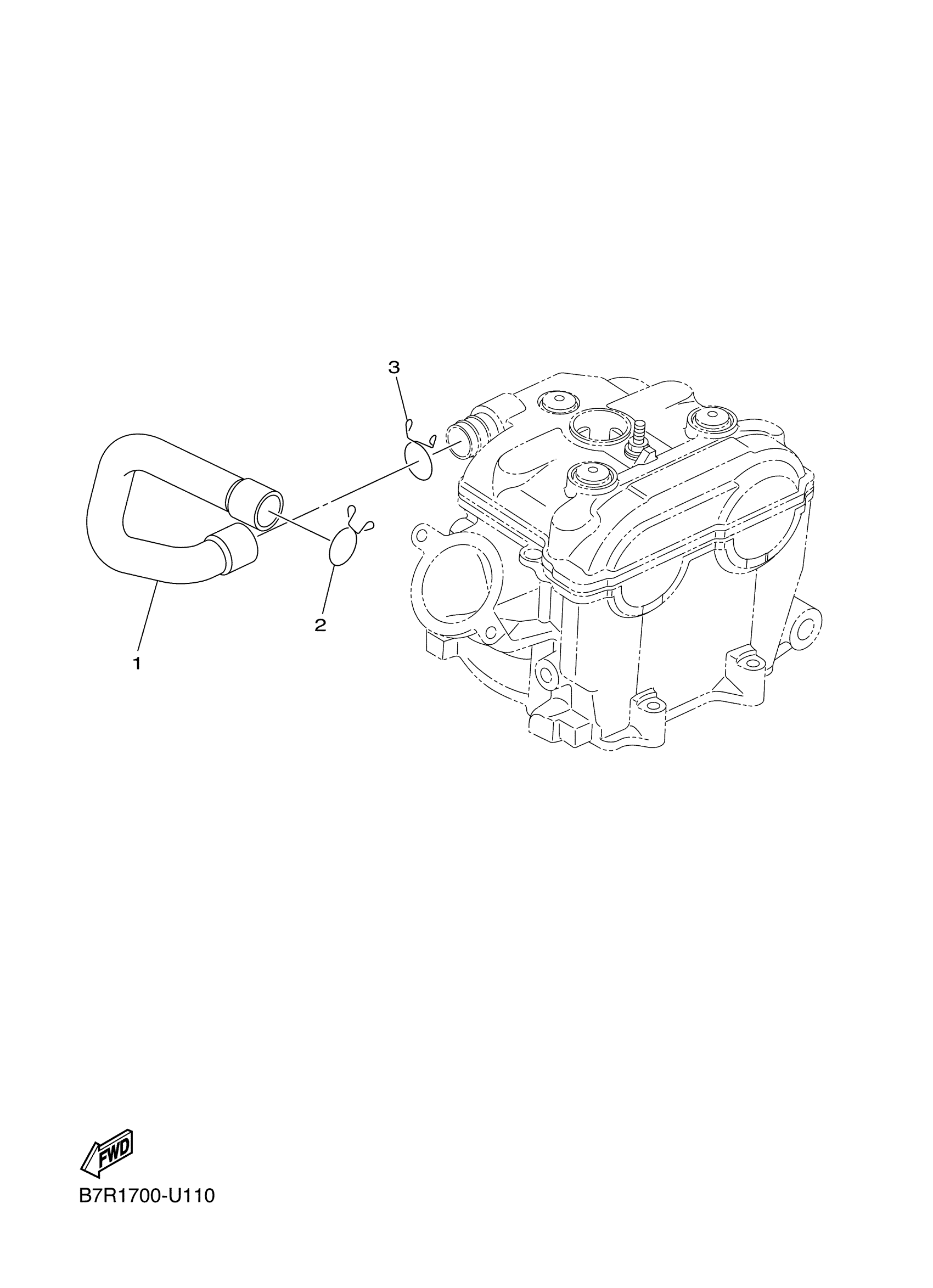 3

2

1

FWD

B7R1700-U110