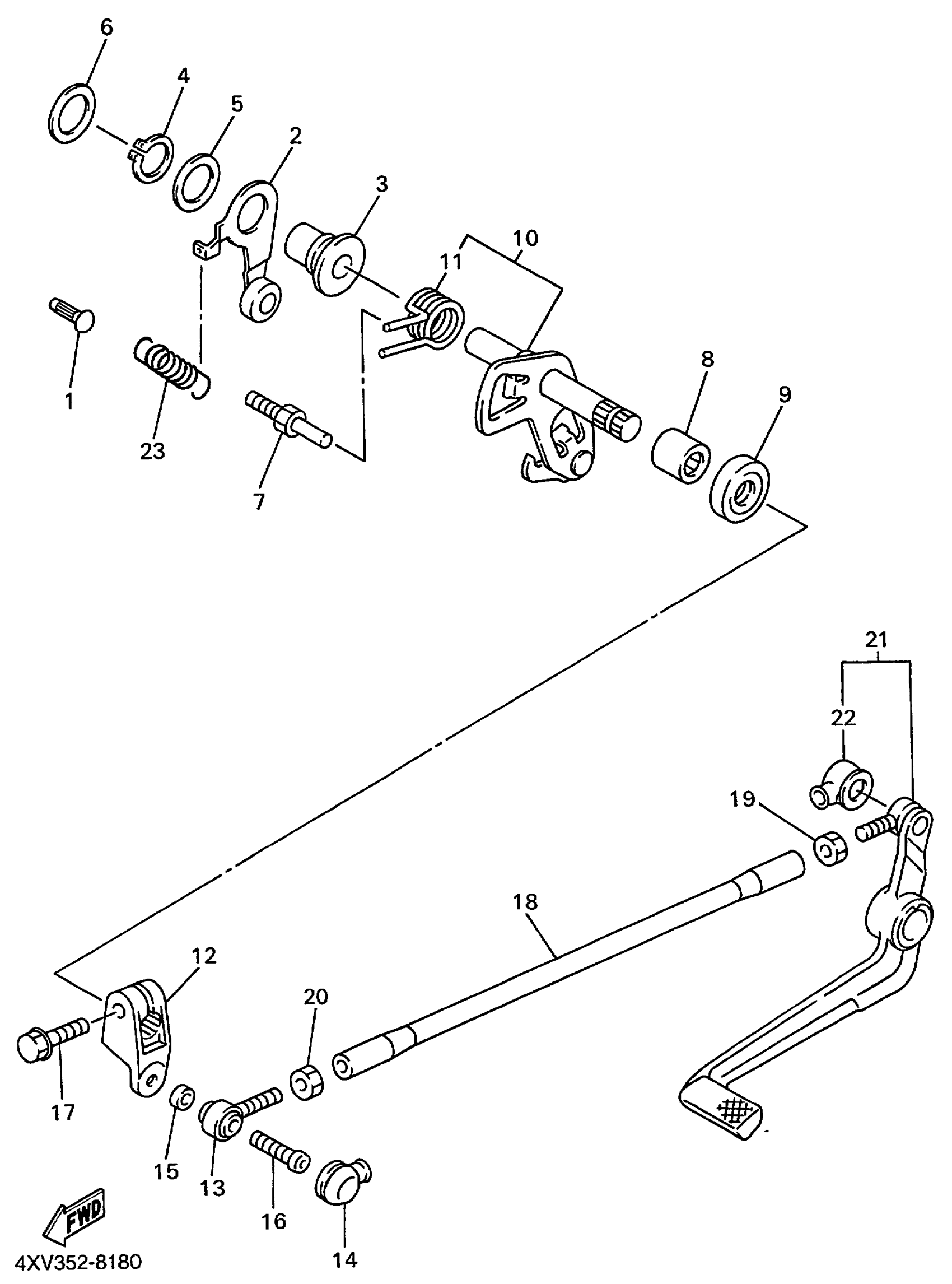 6
4
5
2
3
10
11
1
23
7
8
9
21
22
19
18
12
20
17
15
13
16
14
FWD
4XV352-8180