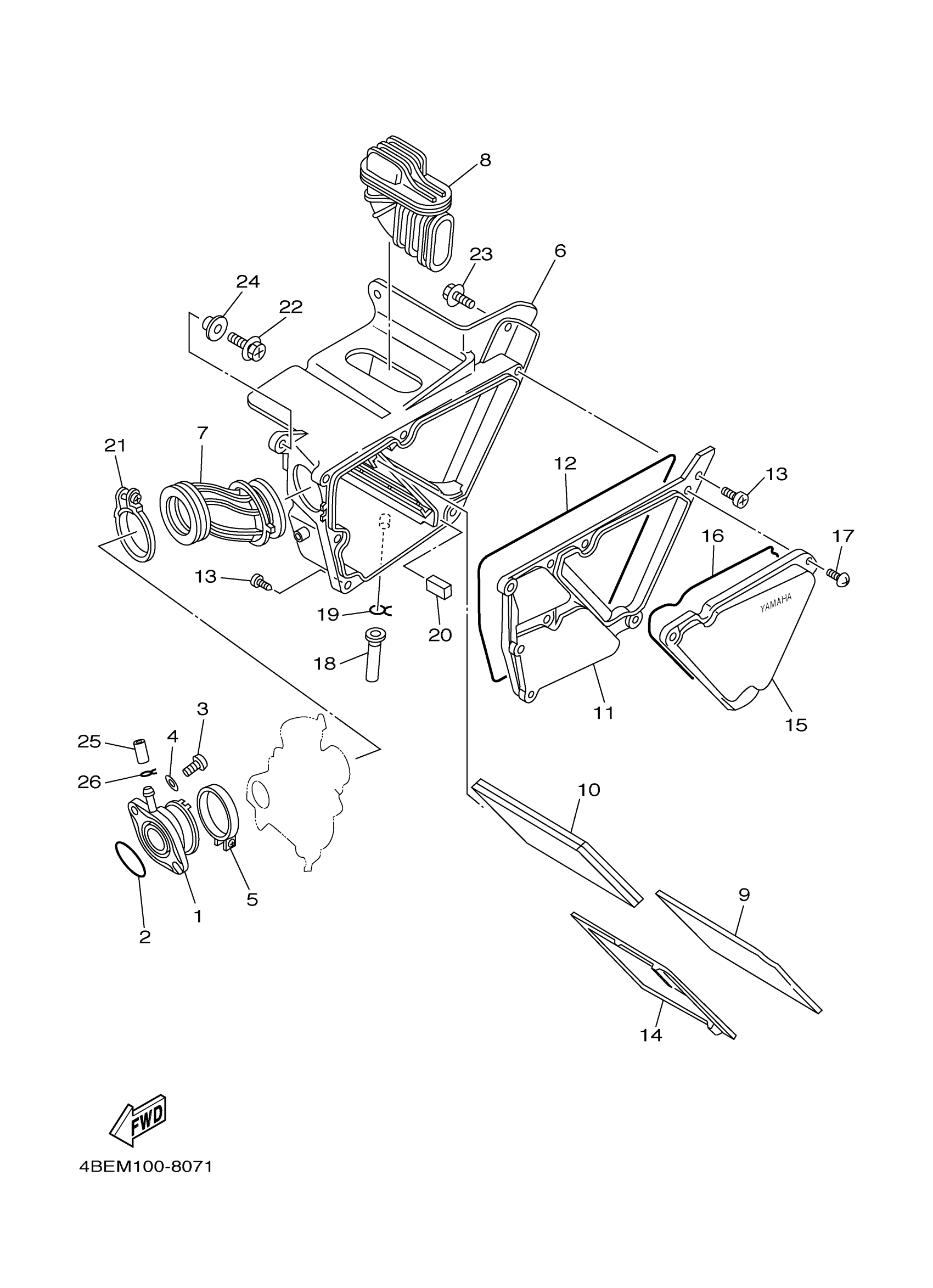 8
23
6
24
22
21
7
12
13
16
17
YAMAHA
13
19
20
18
11
15
3
25
4
26
10
5
1
2
9
14
FWD
4BEM100-8071