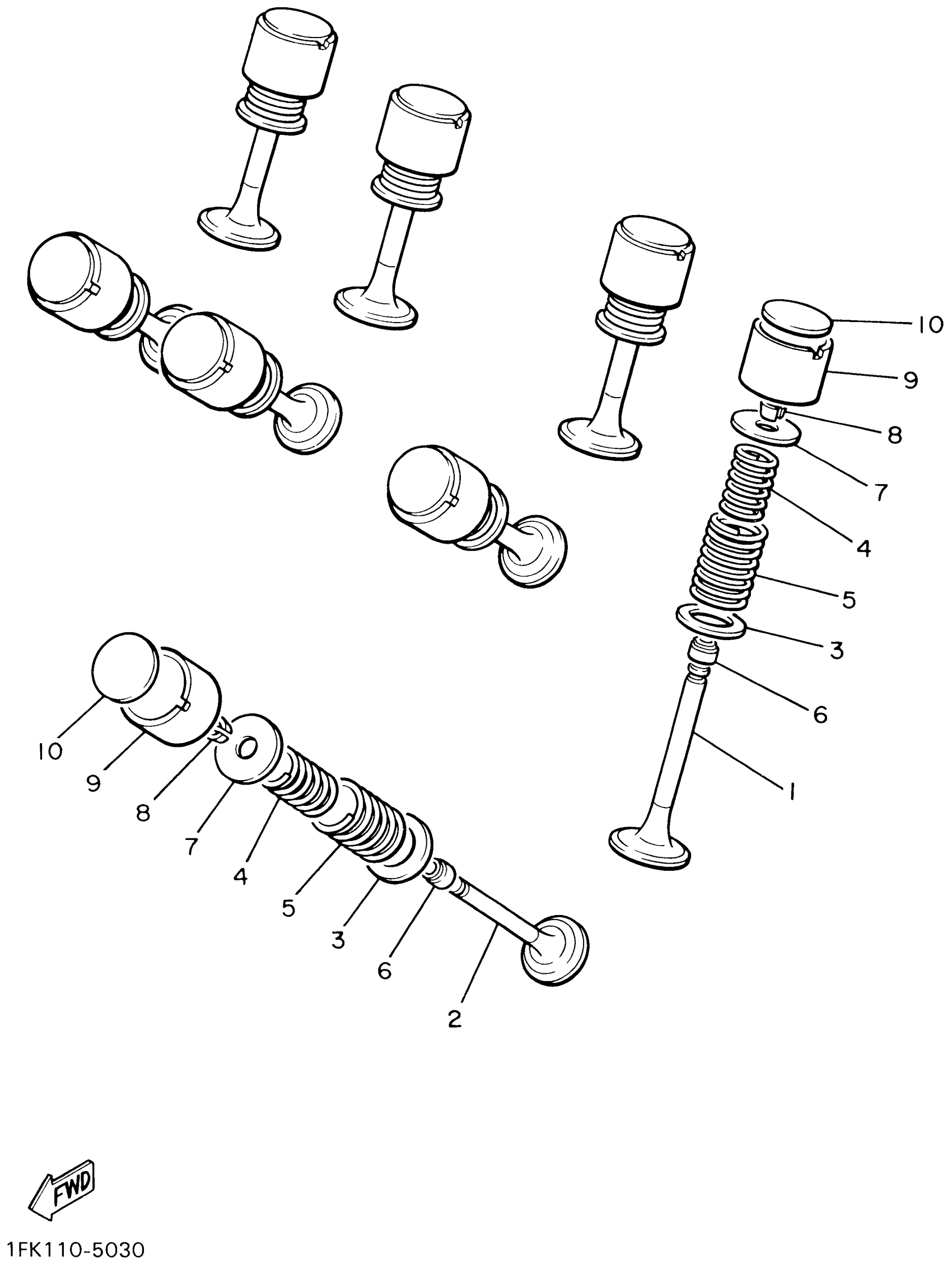 10
9
8
7
4
5
3
6
1
10
9
8
7
4
5
3
6
2
FWD
1FK110-5030