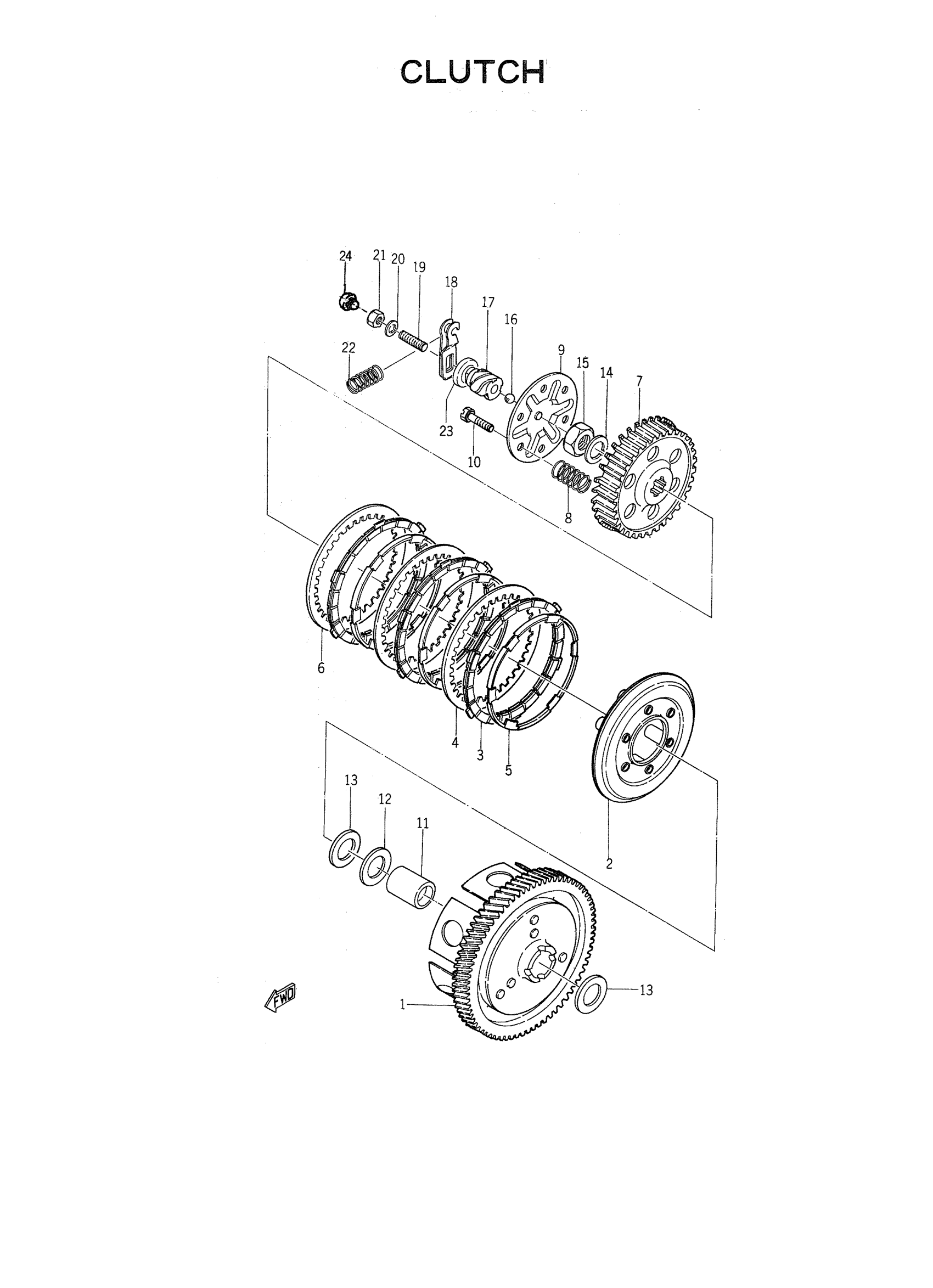 CLUTCH

24
21
20
19
18
17
16
22
9
15
14
7
23
10
8
6
4
3
5
13
12
11
2
FWD
1
13