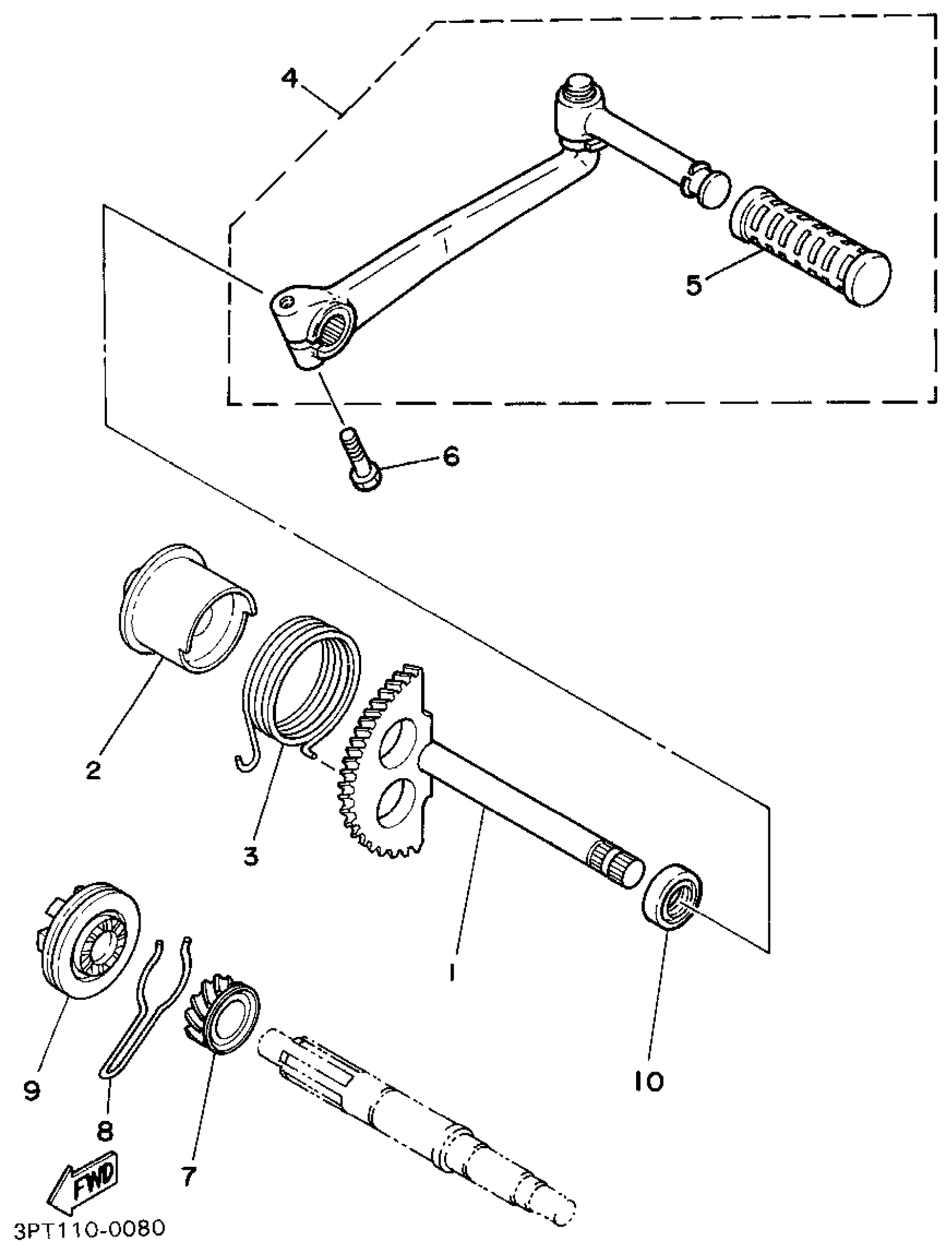 4
5
6
2
3
1
10
9
8
7
FWD
3PT110-0080