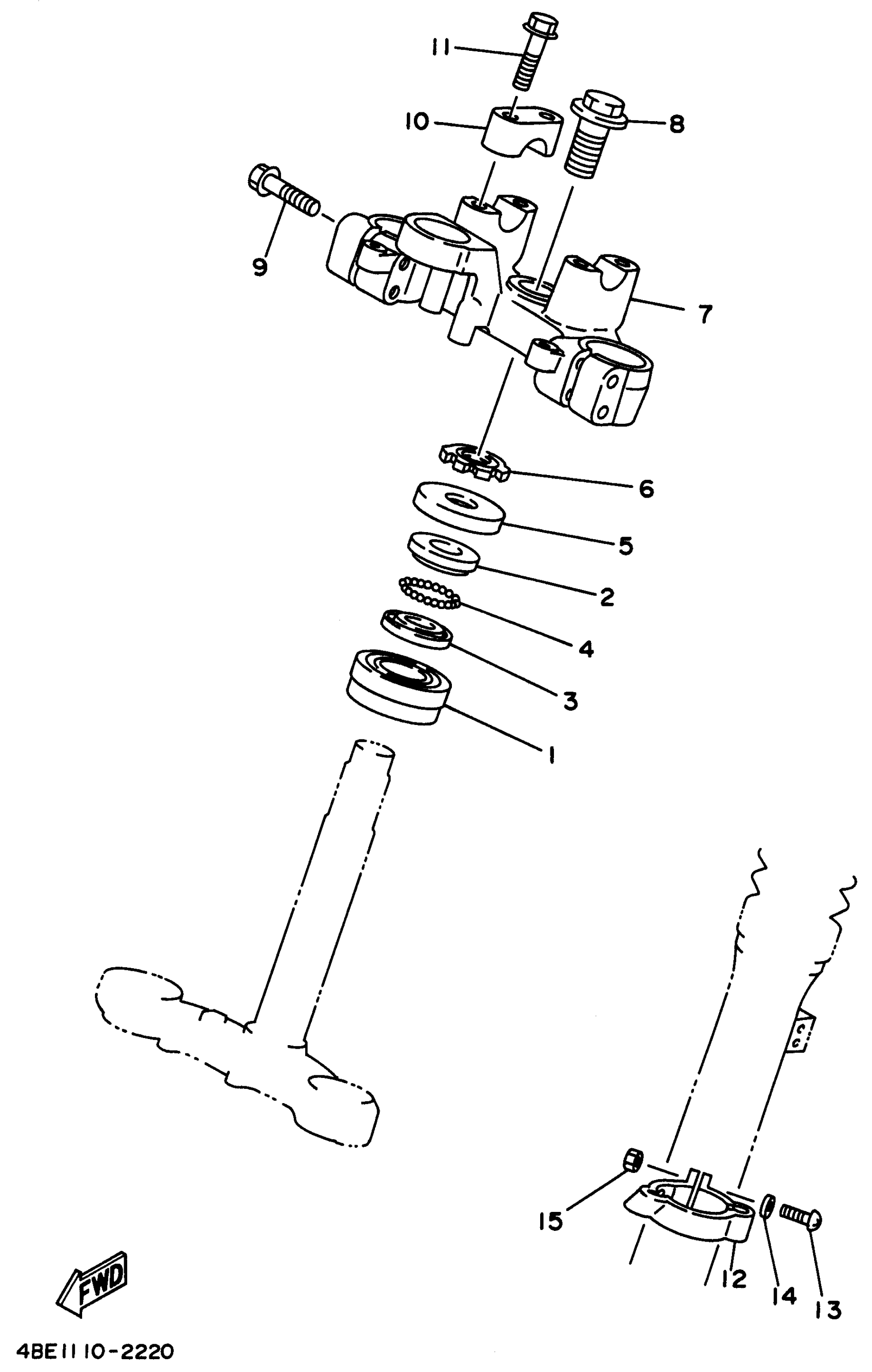 11
10
8
9
7
6
5
2
4
3
1
15
12
14
13
FWD
4BE1110-2220