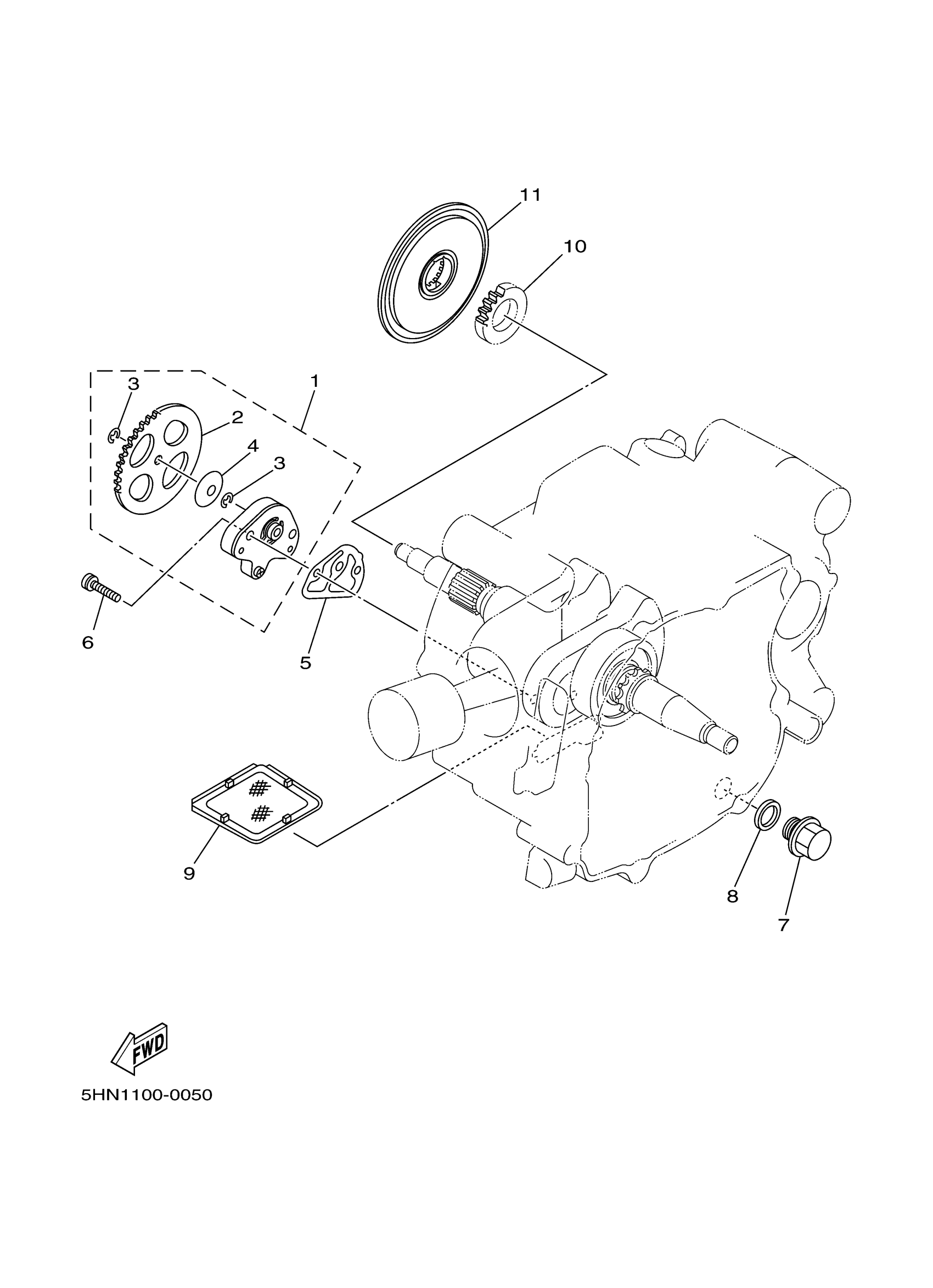 11
10
1
3
2
4
3
6
5
9
8
7
FWD
5HN1100-0050