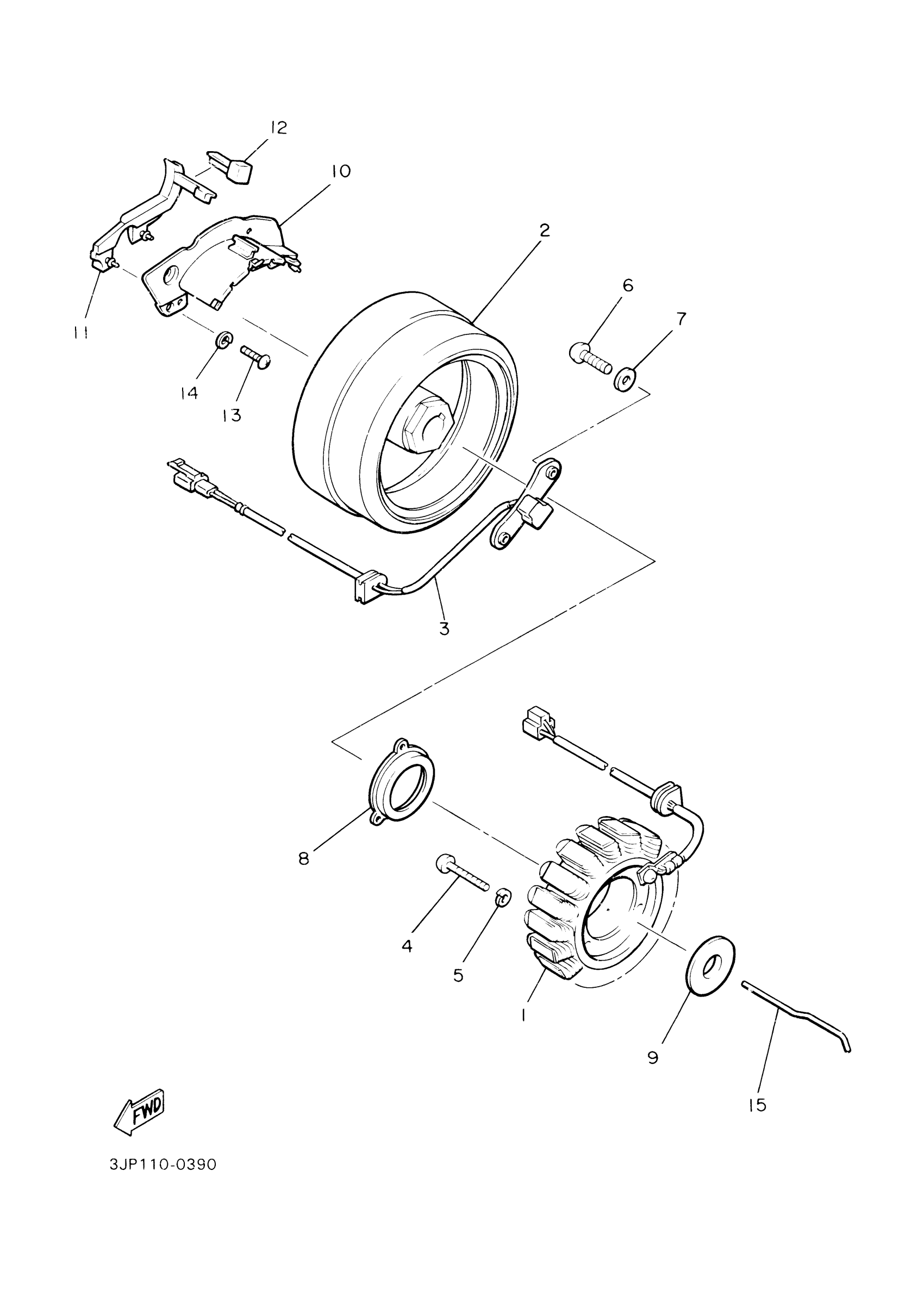 12
10
2
6
7
11
14
13
3
8
4
5
1
9
15
FWD
3JP110-0390