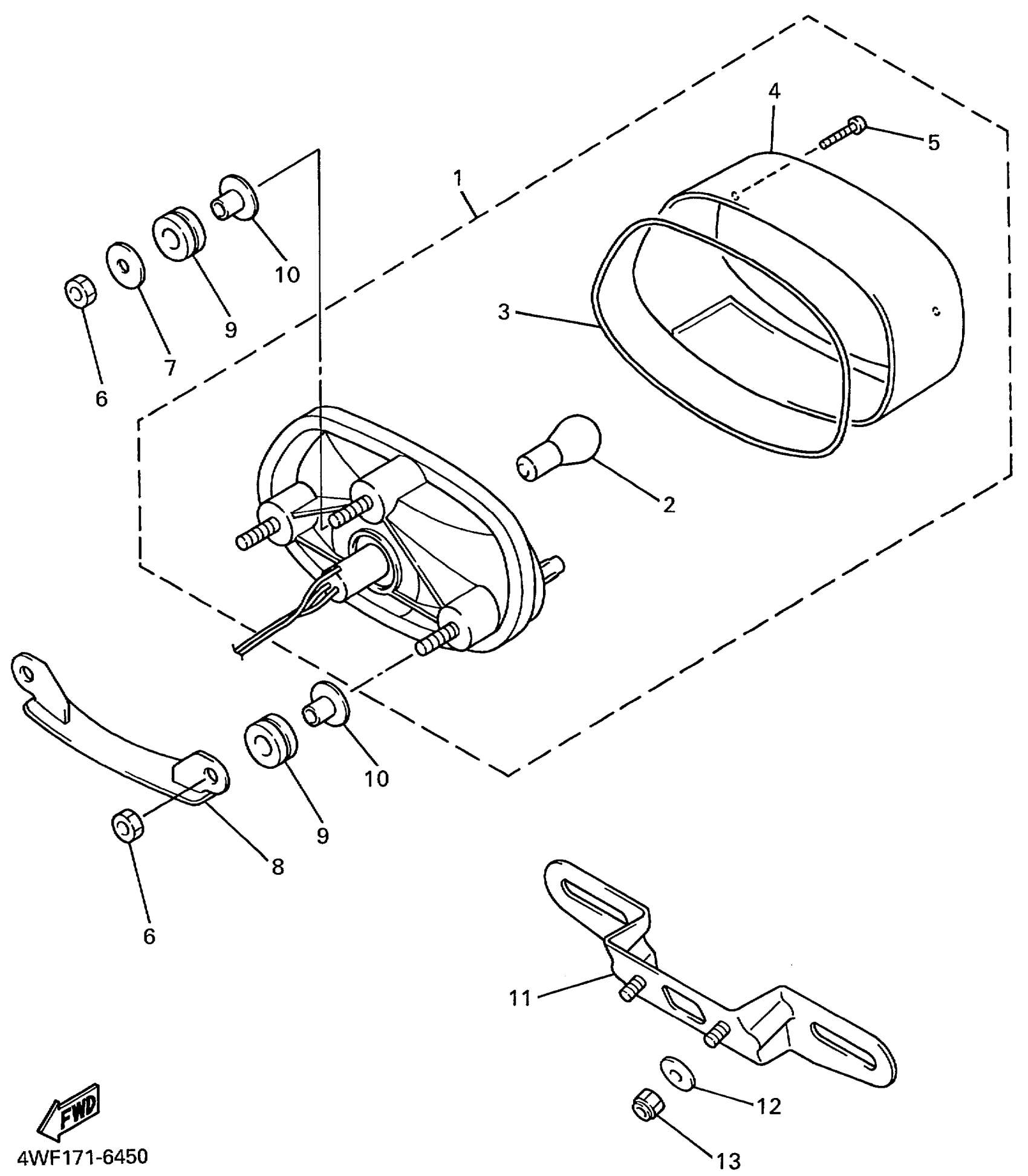 4
5
1
10
9
7
6
3
2
10
9
8
6
11
12
13
FWD
4WF171-6450