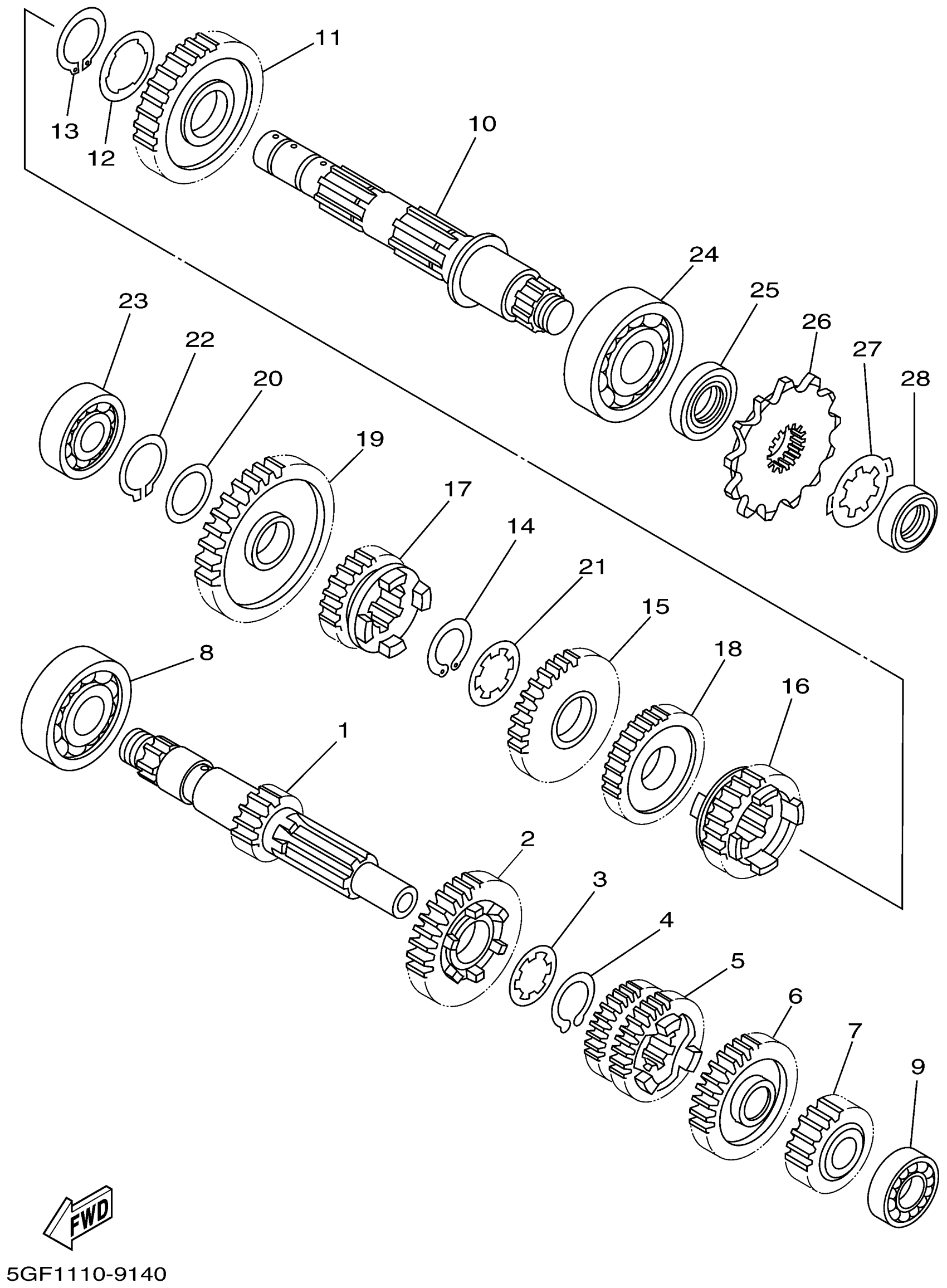 11
13
12
10
24
25
26
27
28
23
22
20
19
17
14
21
15
18
16
8
1
2
3
4
5
6
7
9
FWD
5GF1110-9140