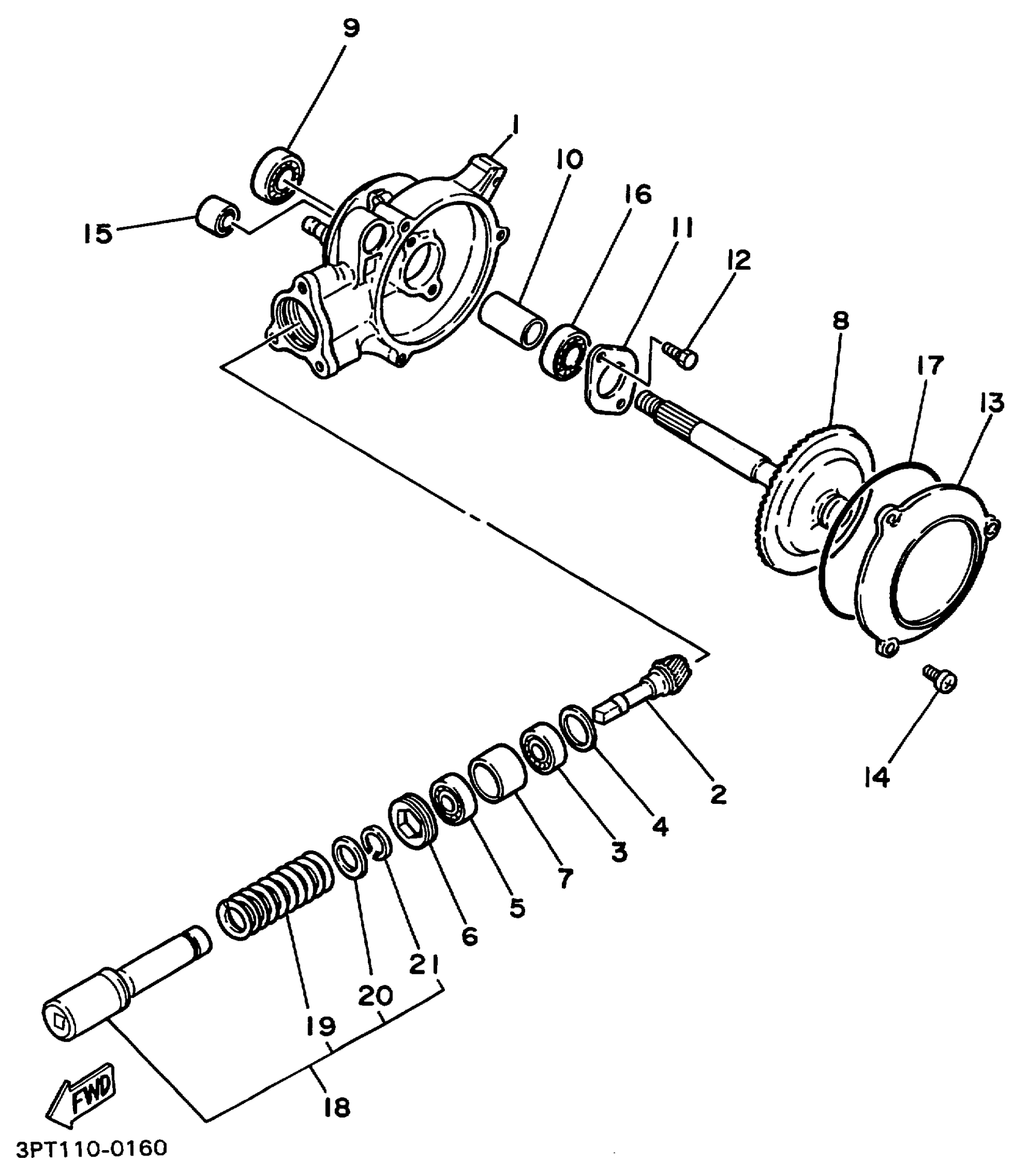 9
1
10
16
11
12
15
8
17
13
14
2
4
3
7
5
6
21
20
19
18
FWD
3PT110-0160