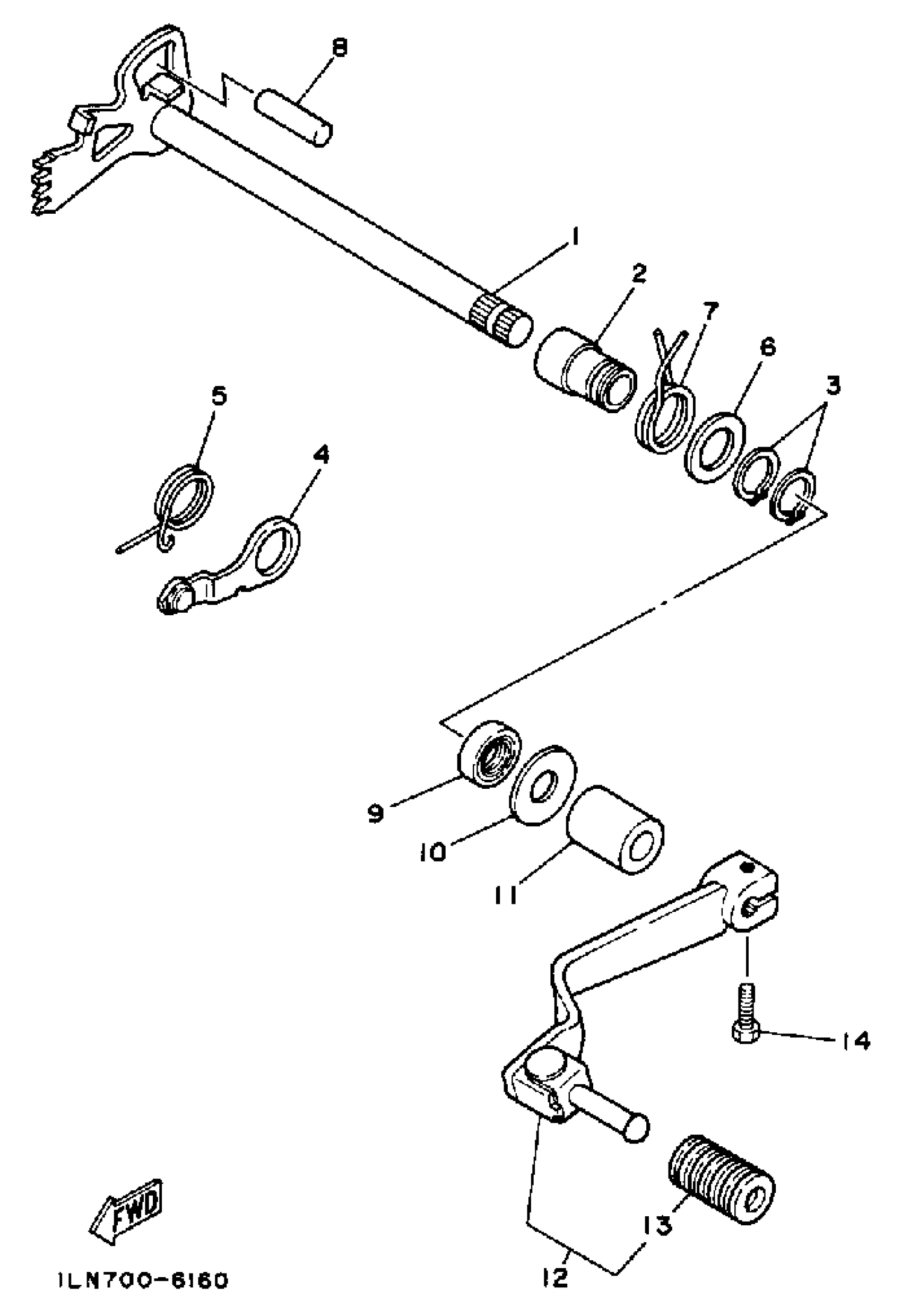 8

1

2

7

6

3

5

4

9

10

11

14

13

12

FWD

1LN700-6160