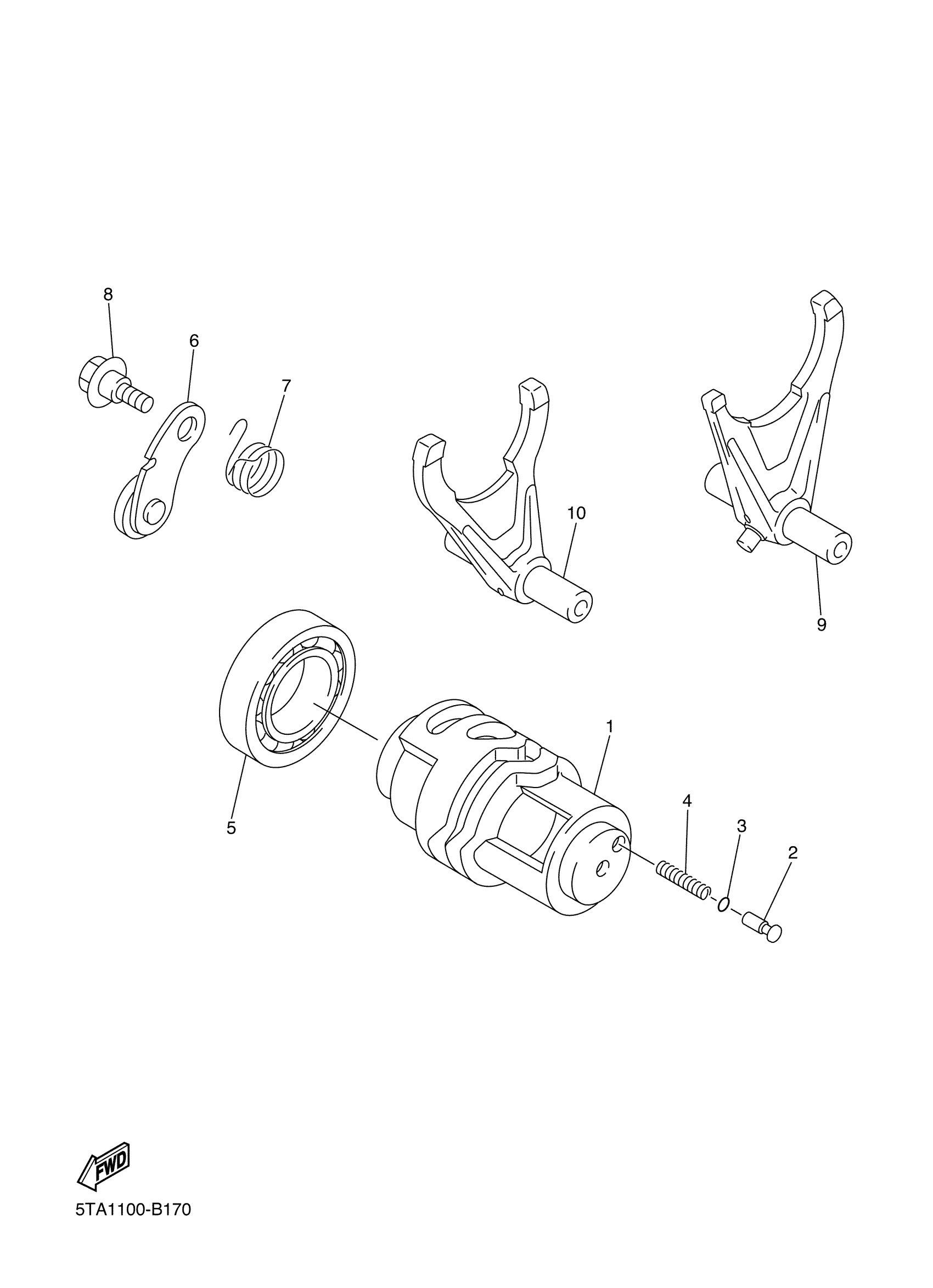 8
6
7
10
9
1
5
4
3
2
FWD
5TA1100-B170