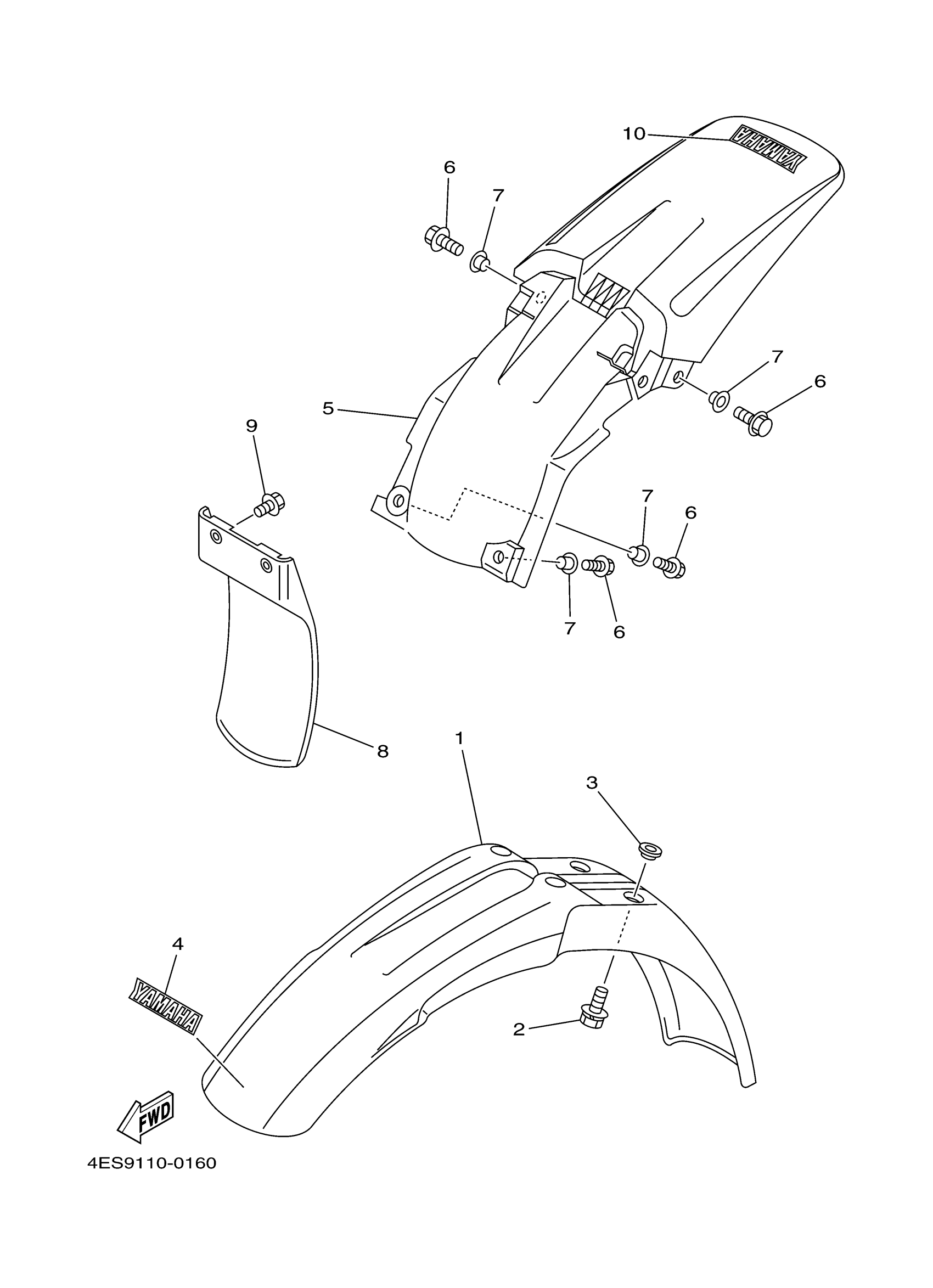 10
YAMAHA
6
7
7
6
5
9
7
6
7
6
8
1
3
4
YAMAHA
2
FWD
4ES9110-0160