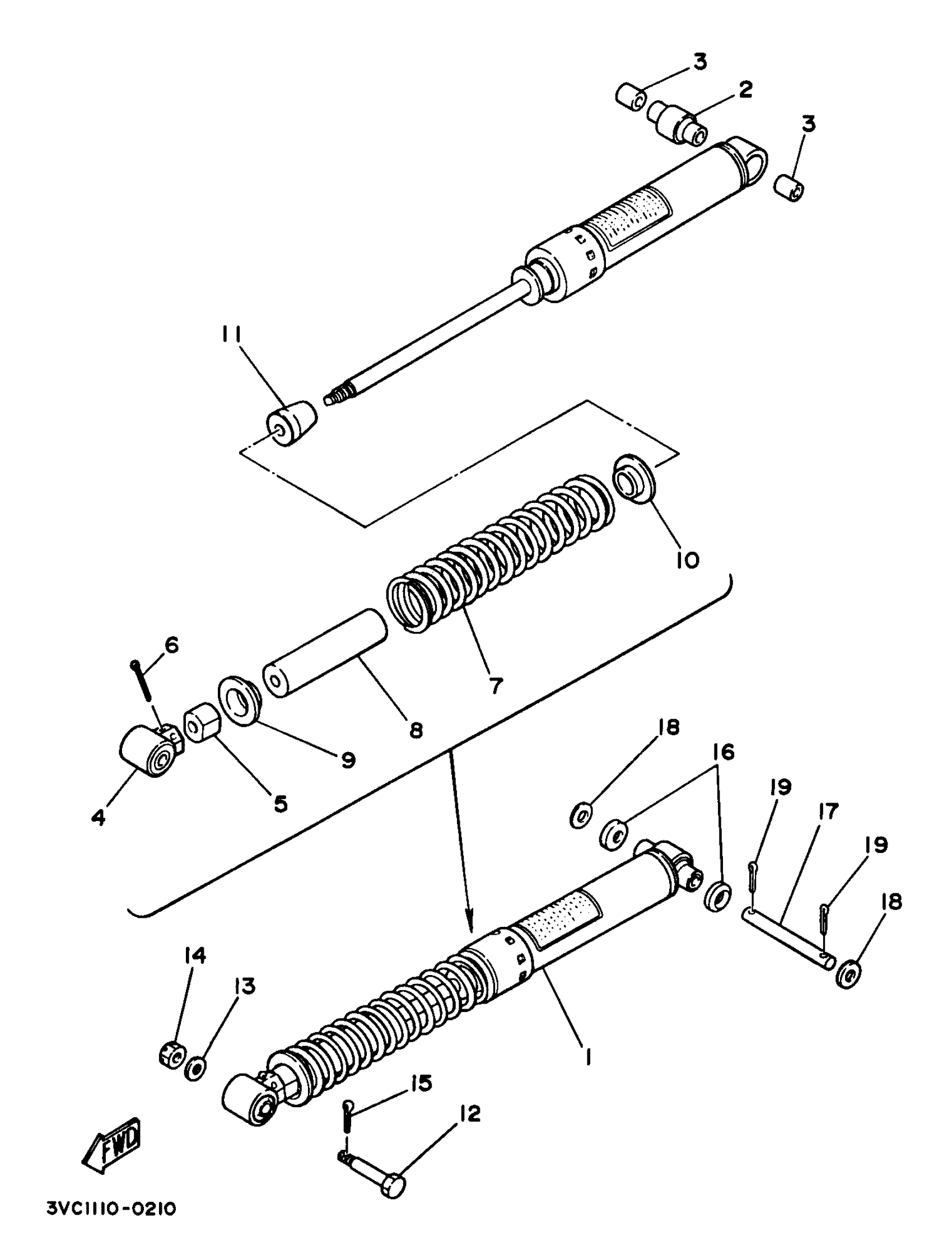 3
2
3
11
10
6
7
8
9
5
4
18
16
19
17
19
18
14
13
1
15
12
FWD
3VC1110-0210