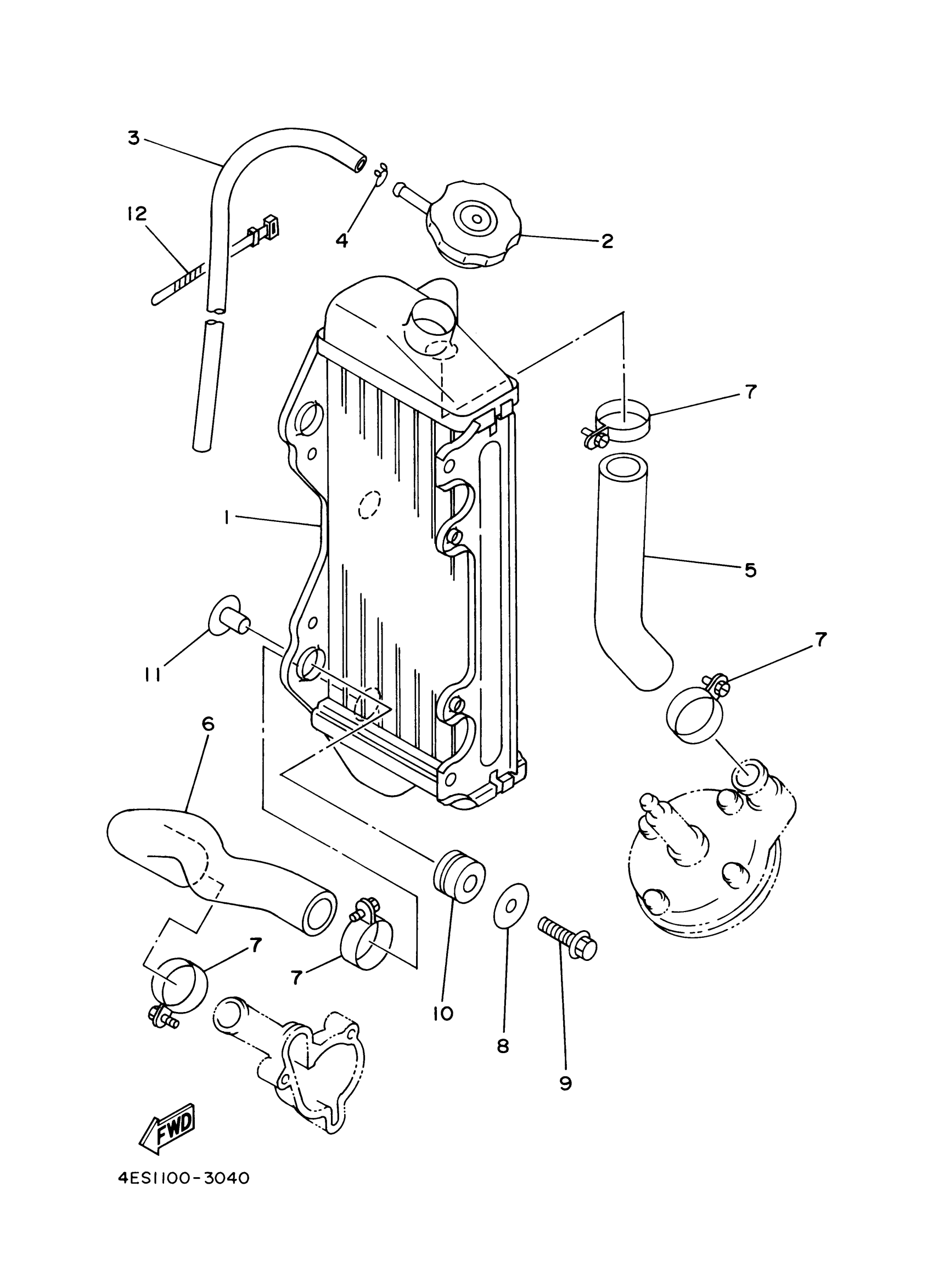 3
12
4
2
7
1
5
11
7
6
7
7
10
8
9
FWD
4ES1100-3040