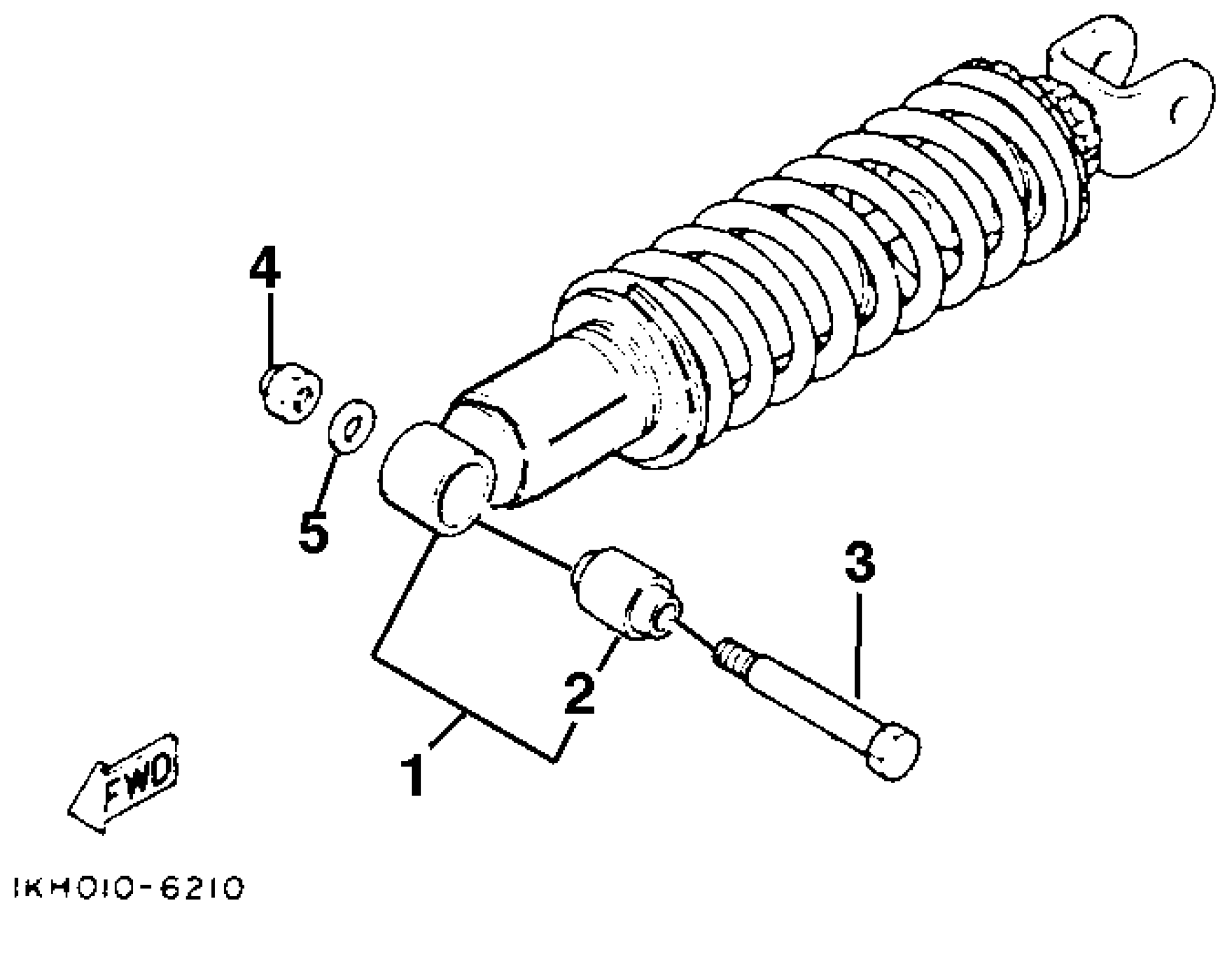 4

5

3

2

1

FWD

1KH010-6210