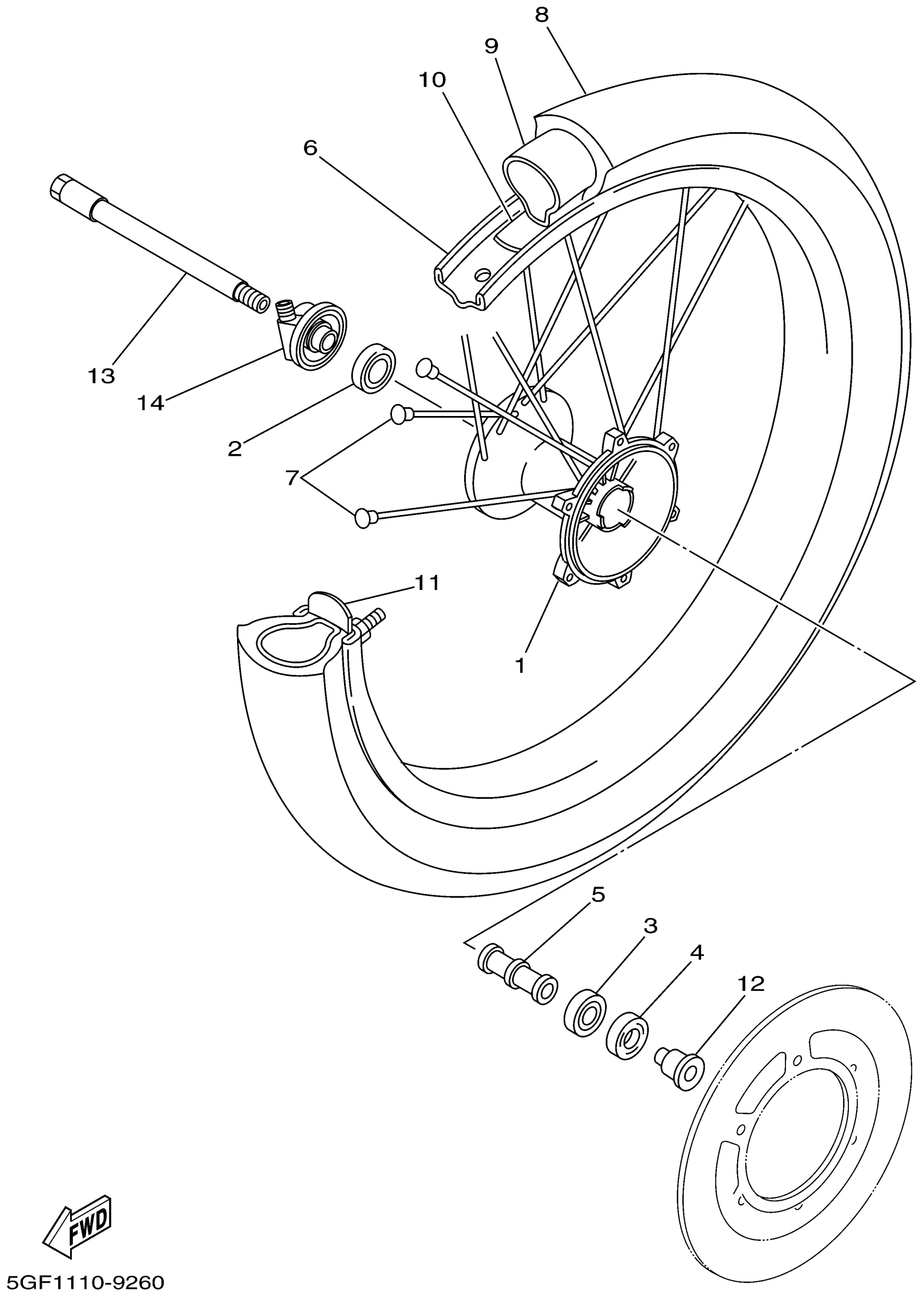 8
9
10
6
13
14
2
7
11
1
5
3
4
12
FWD
5GF1110-9260