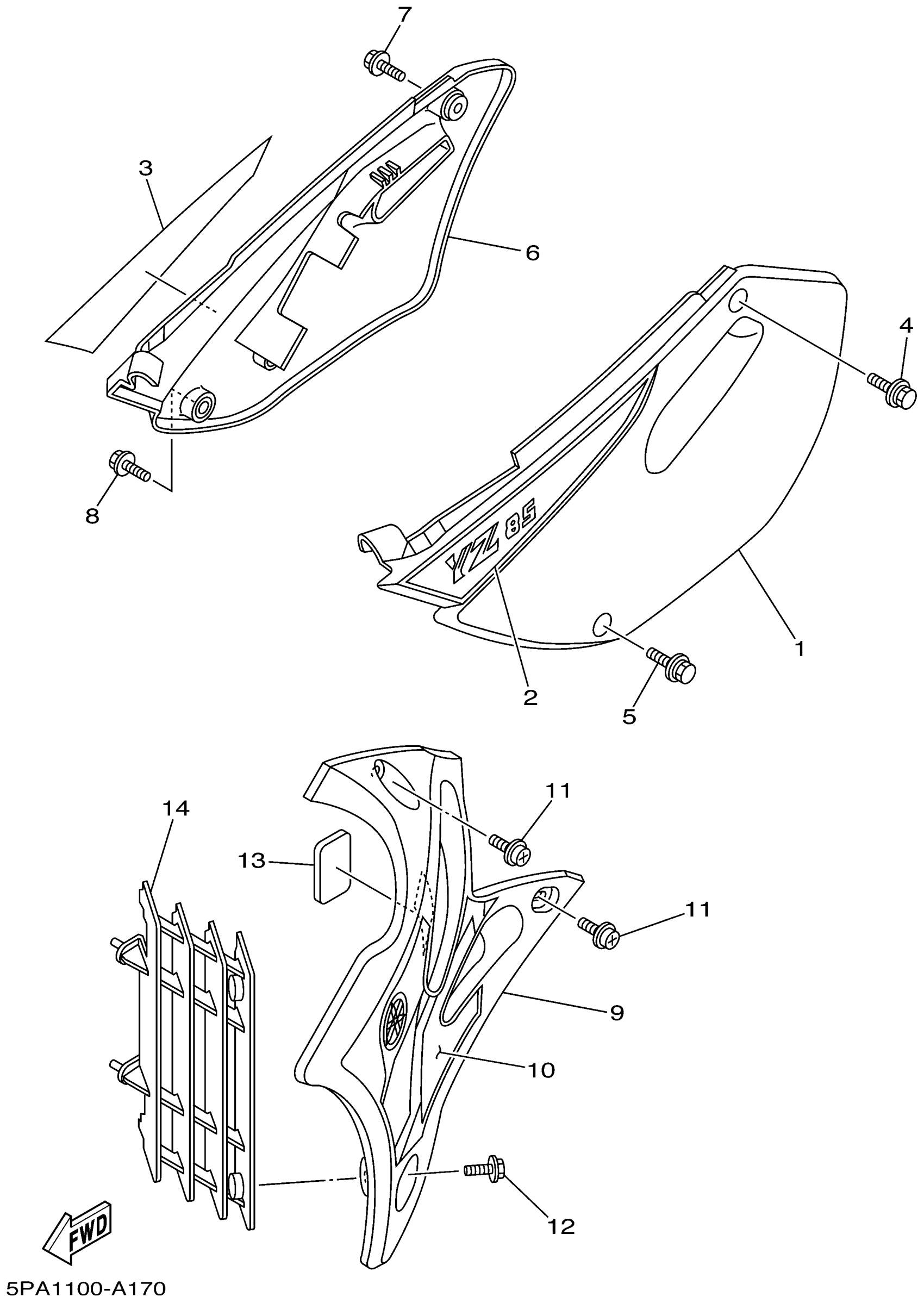 7
3
6
4
8
YZ 85
1
2
5
11
14
13
11
9
10
12
FWD
5PA1100-A170