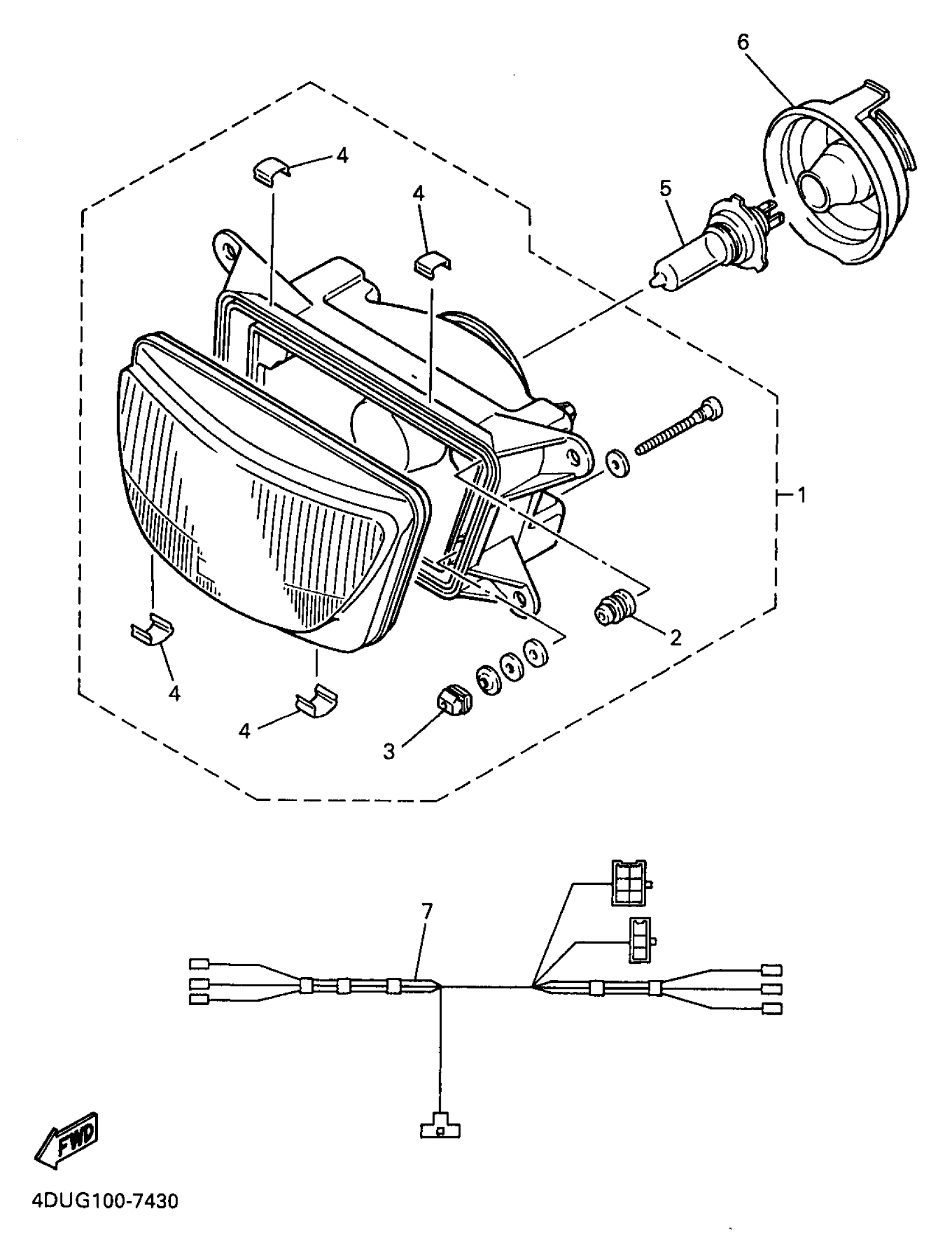 6
4
4
5
1
2
4
4
3
7
FWD
4DUG100-7430