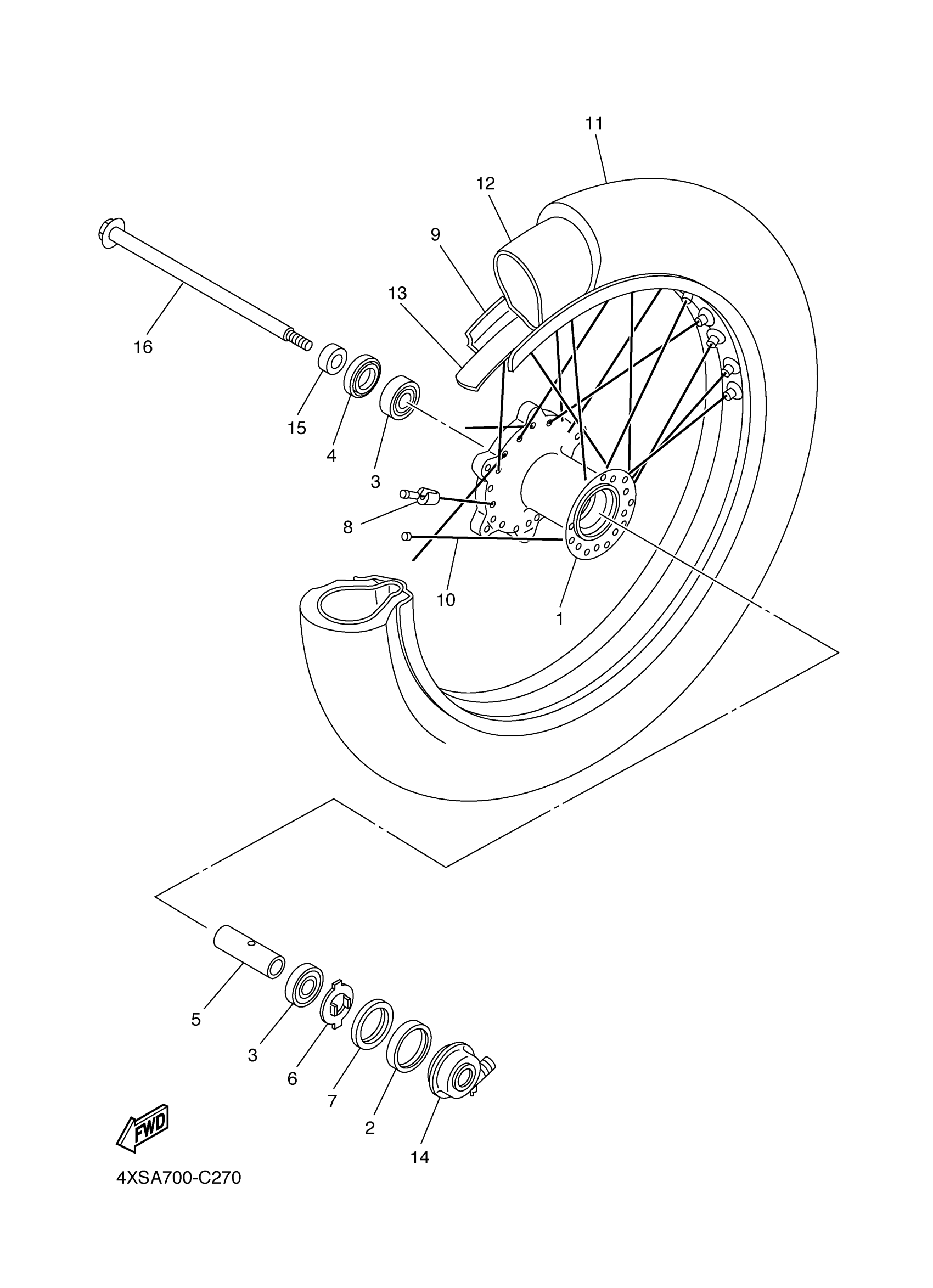 11
12
9
13
16
15
4
3
8
10
1
5
3
6
7
2
14
FWD
4XSA700-C270