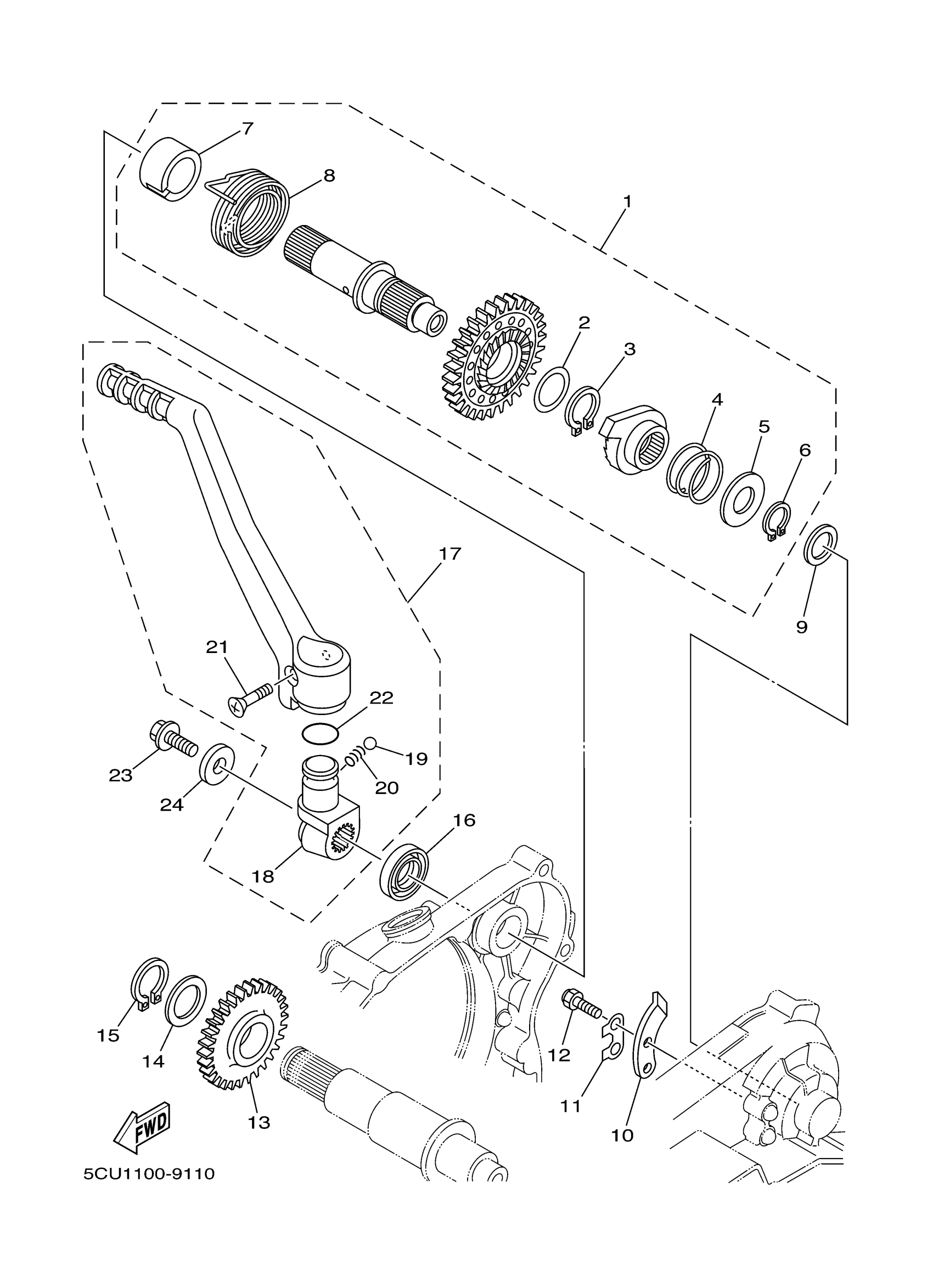 7
8
1
2
3
4
5
6
9
17
21
22
19
20
23
24
16
18
15
14
13
12
11
10
FWD
5CU1100-9110