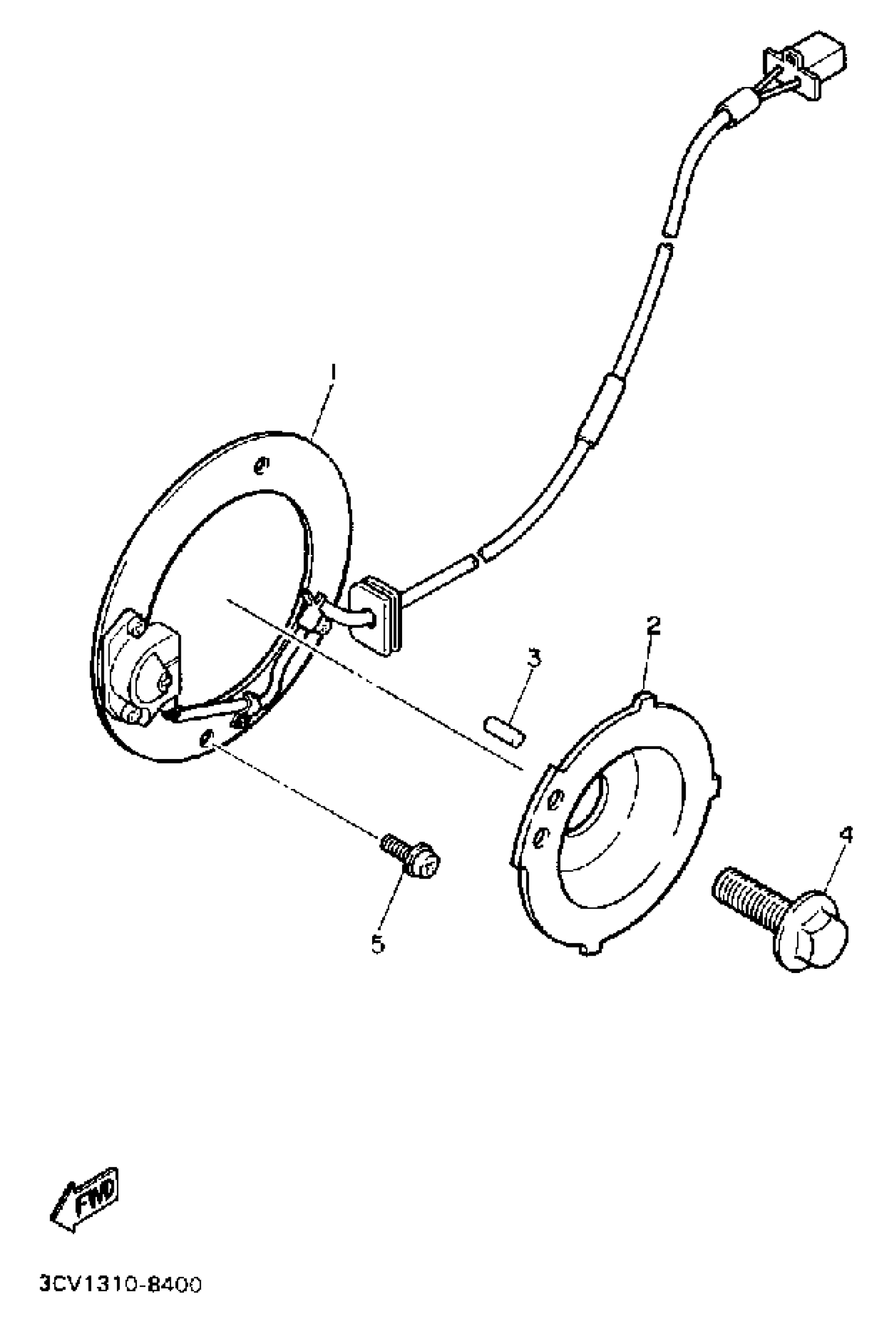 1

2

3

4

5

FWD

3CV1310-8400