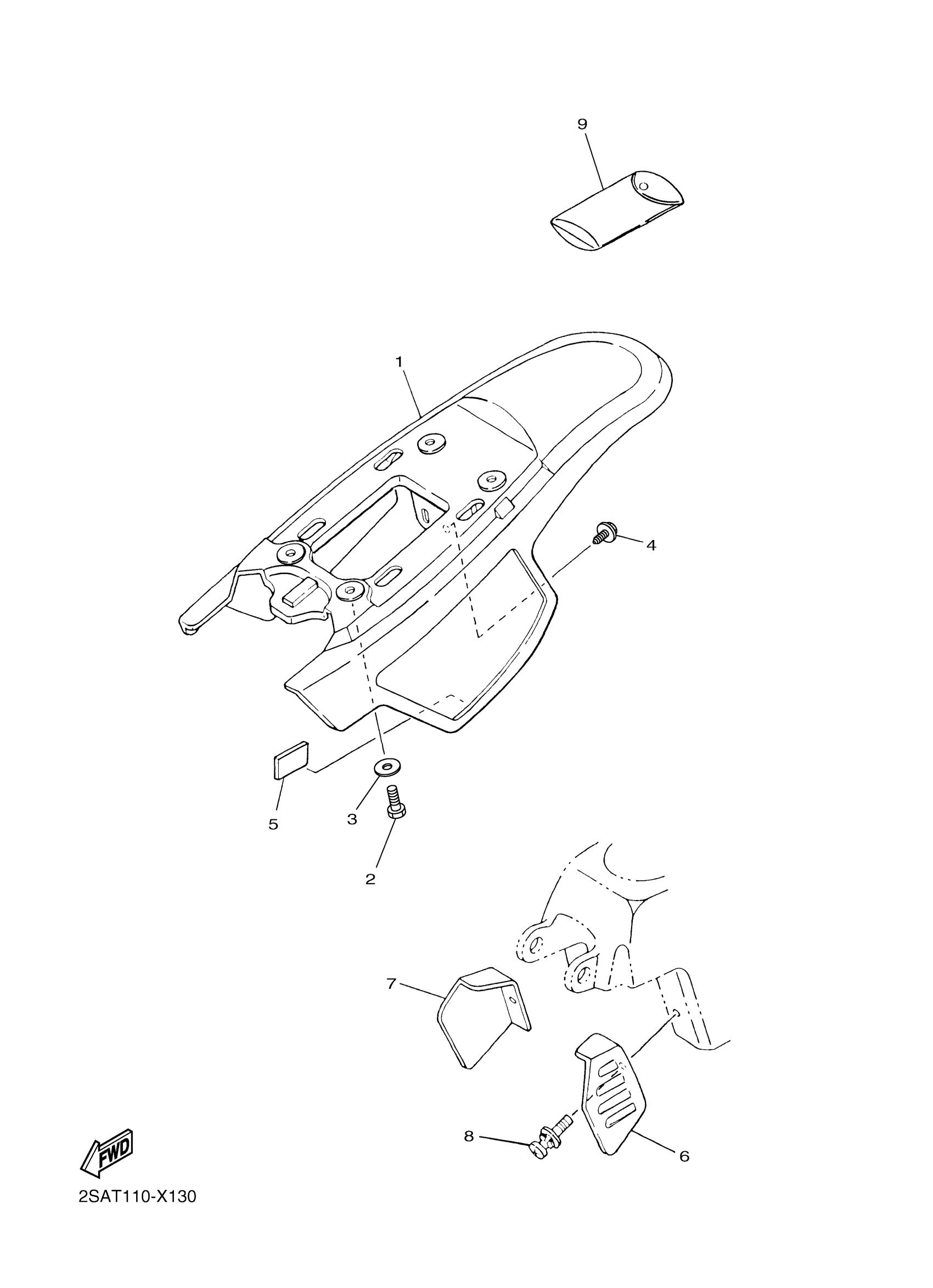 9

1

4

5

3

2

7

8

6

FWD

2SAT110-X130