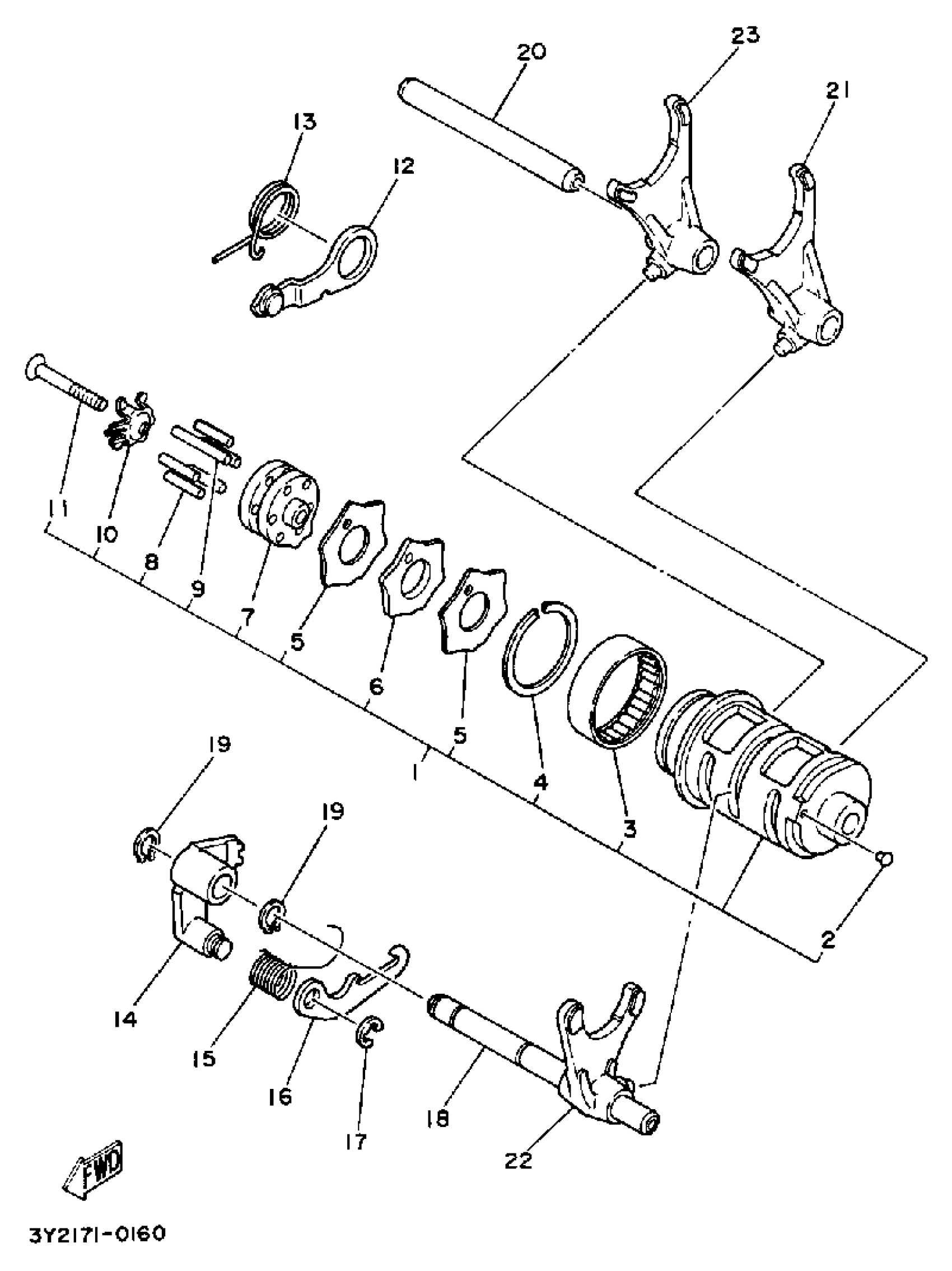 20
23
21
13
12
11
10
8
9
7
5
6
5
1
4
3
2
19
19
14
15
16
17
18
22
FWD
3Y2171-0160