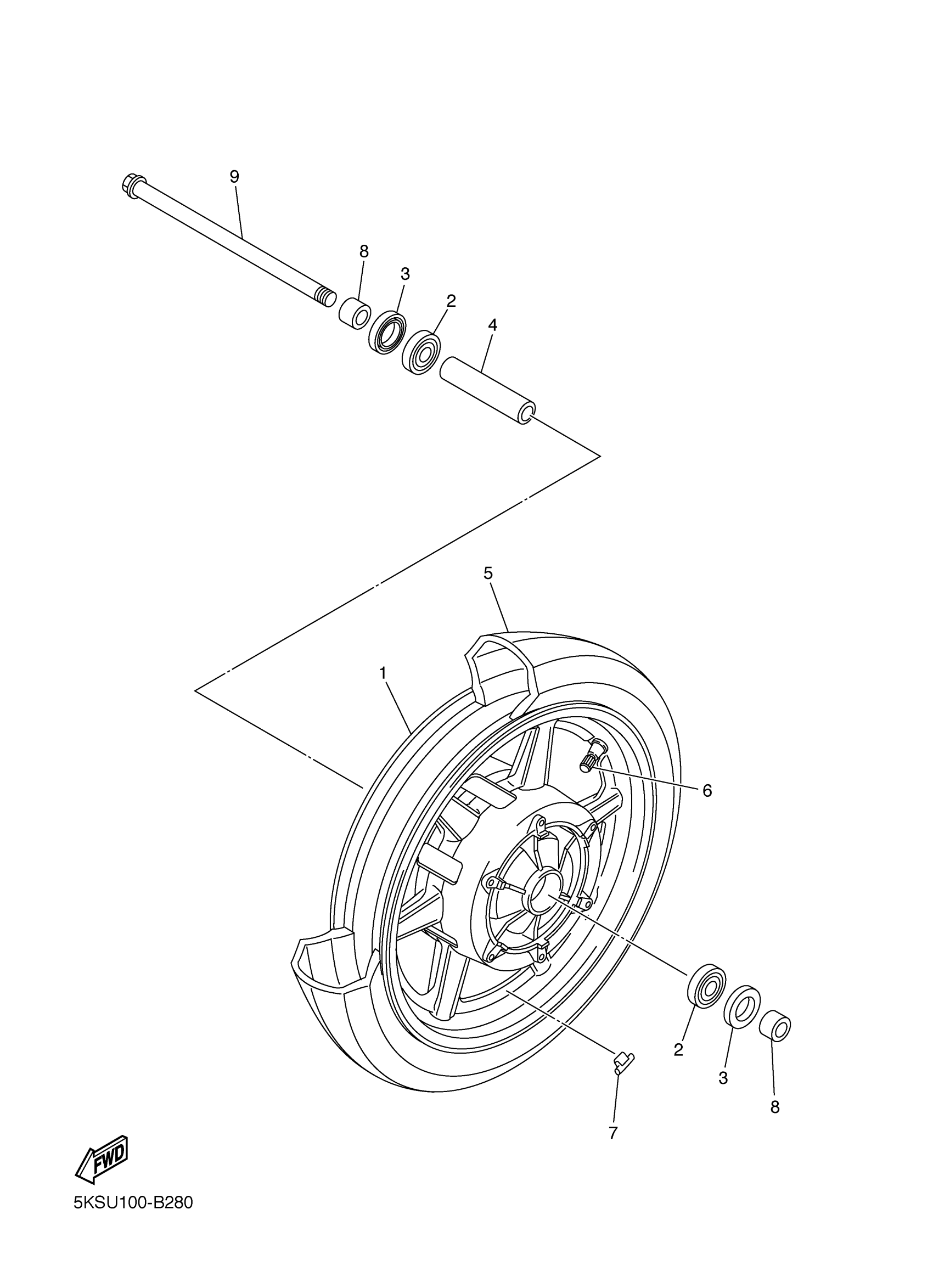 9
8
3
2
4
5
1
6
2
3
8
7
FWD
5KSU100-B280