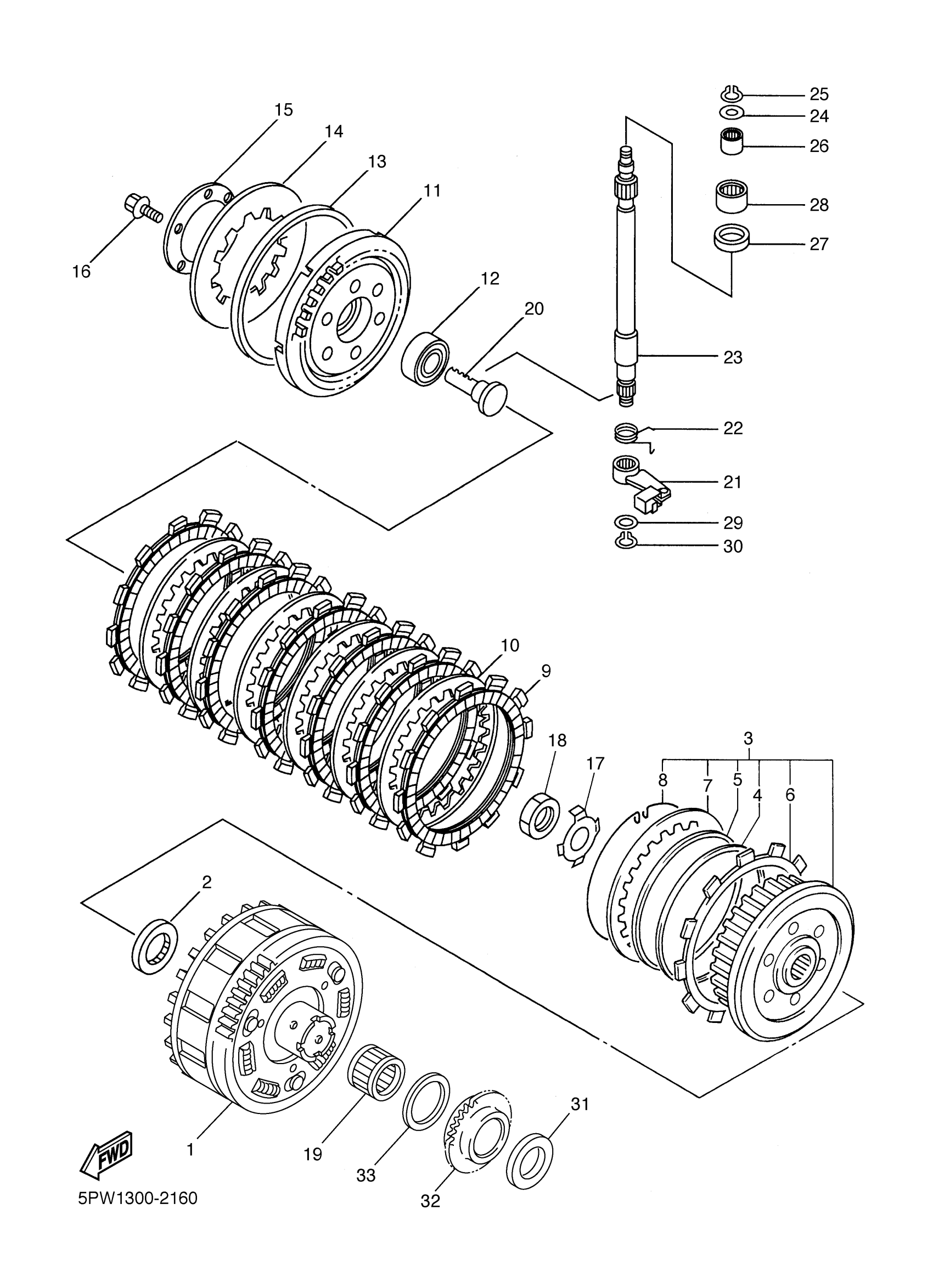 15
14
13
11
16
12
20
25
24
26
28
27
23
22
21
29
30
10
9
18
17
3
8
7
5
4
6
2
1
19
33
32
31
FWD
5PW1300-2160