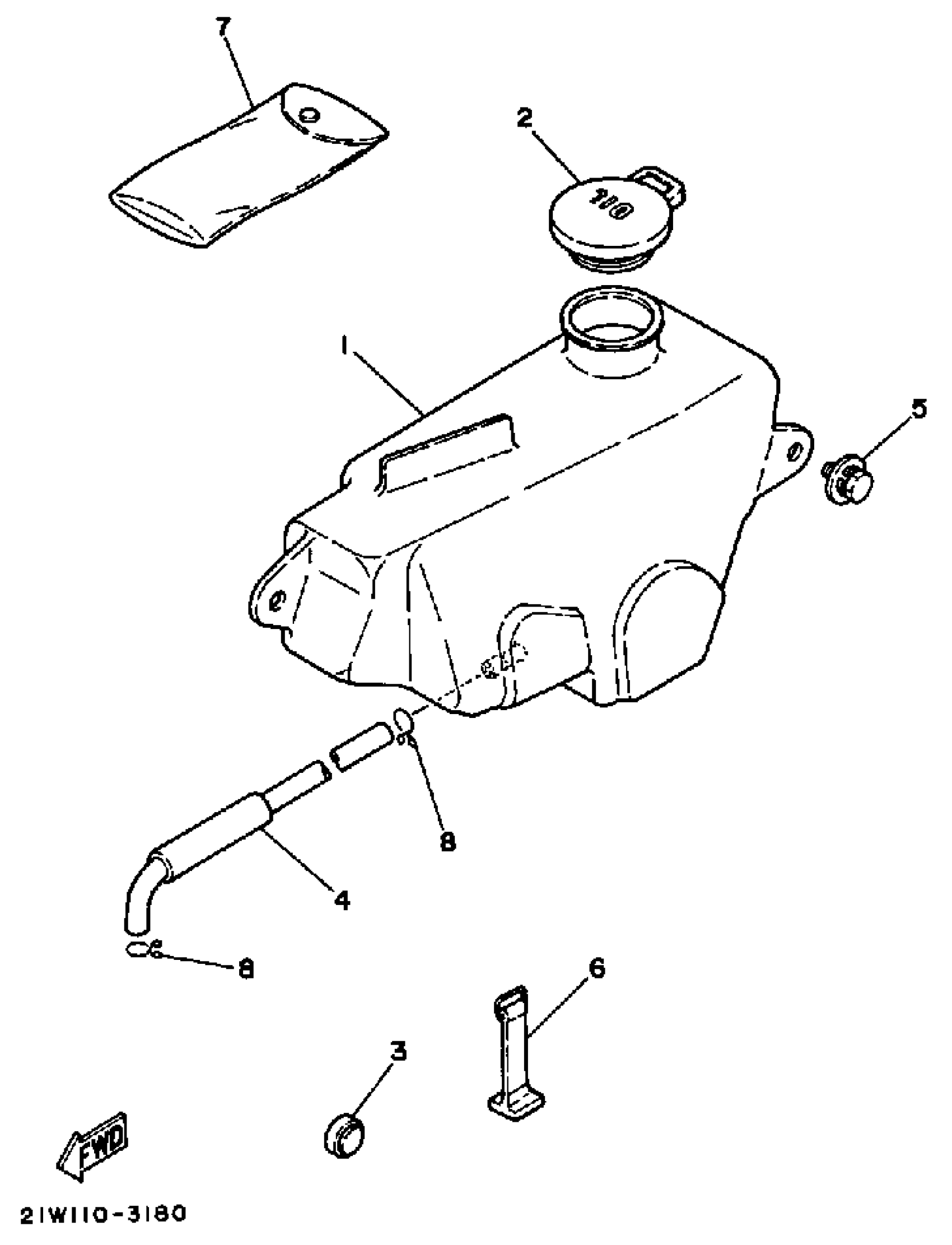 7
2
OIL
1
5
8
4
8
6
3
FWD
21W110-3180